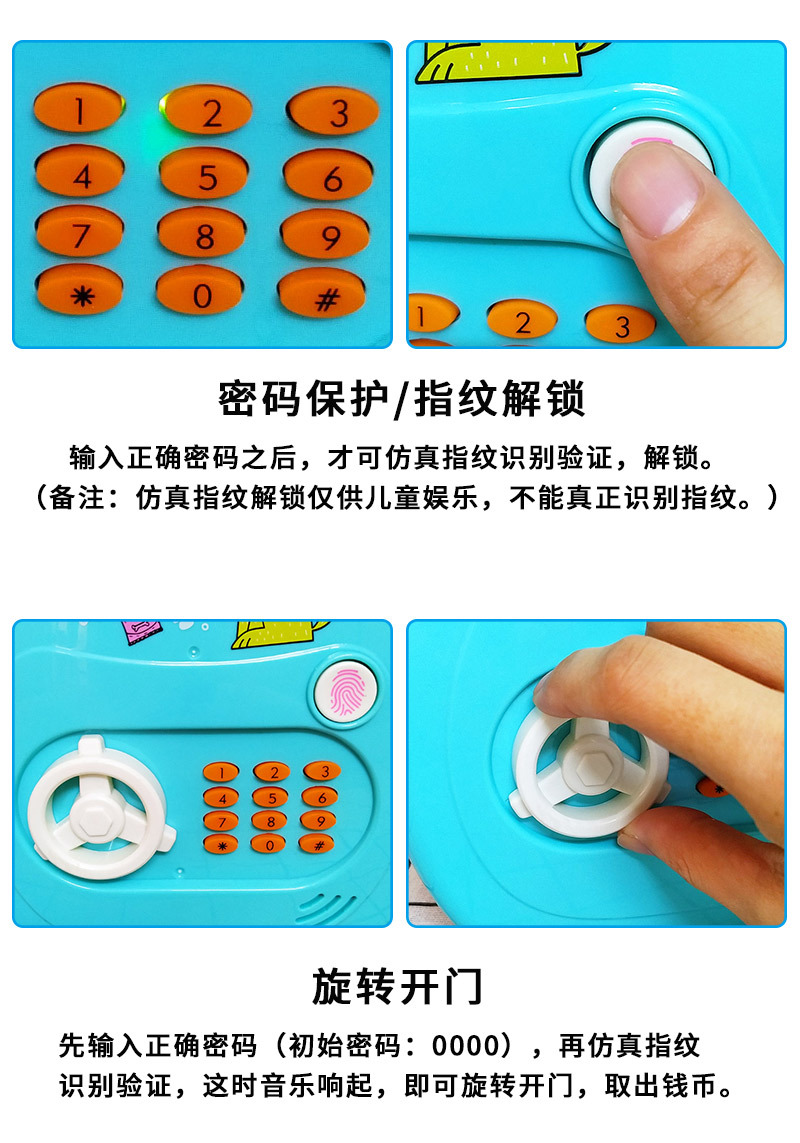 1 2 3
4 5 6
7 8 9
* 0 #

1 2 3

密码保护/指纹解锁

输入正确密码之后，才可仿真指纹识别验证，解锁。
（备注：仿真指纹解锁仅供儿童娱乐，不能真正识别指纹。）

1 2 3
4 5 6
7 8 9
* 0 #

旋转开门

先输入正确密码（初始密码：0000），再仿真指纹识别验证，这时音乐响起，即可旋转开门，取出钱币。