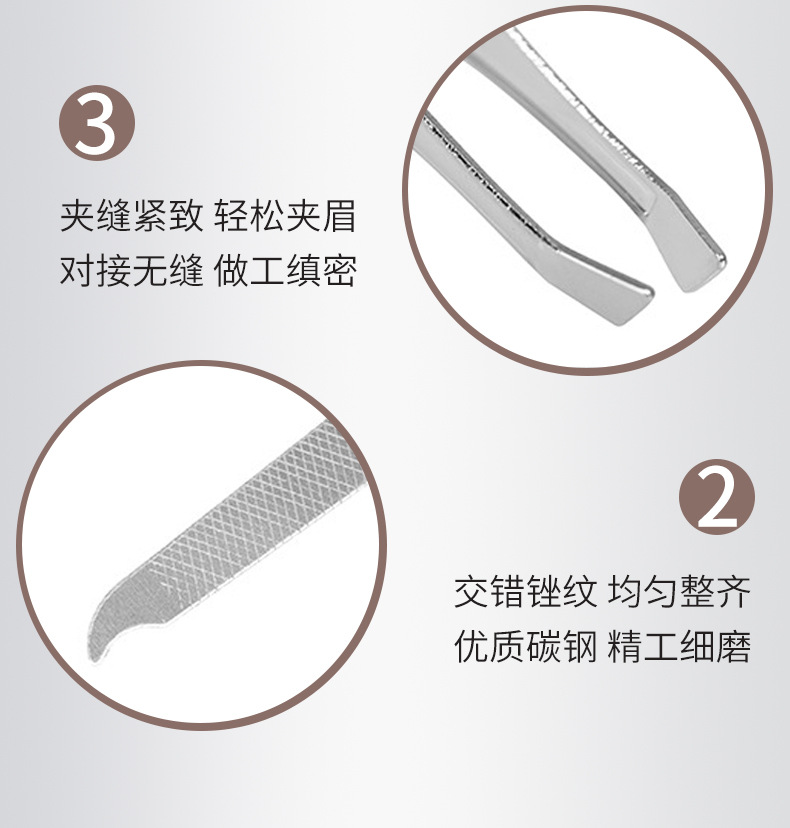 3

夹缝紧致 轻松夹眉
对接无缝 做工缜密

2

交错锉纹 均匀整齐
优质碳钢 精工细磨