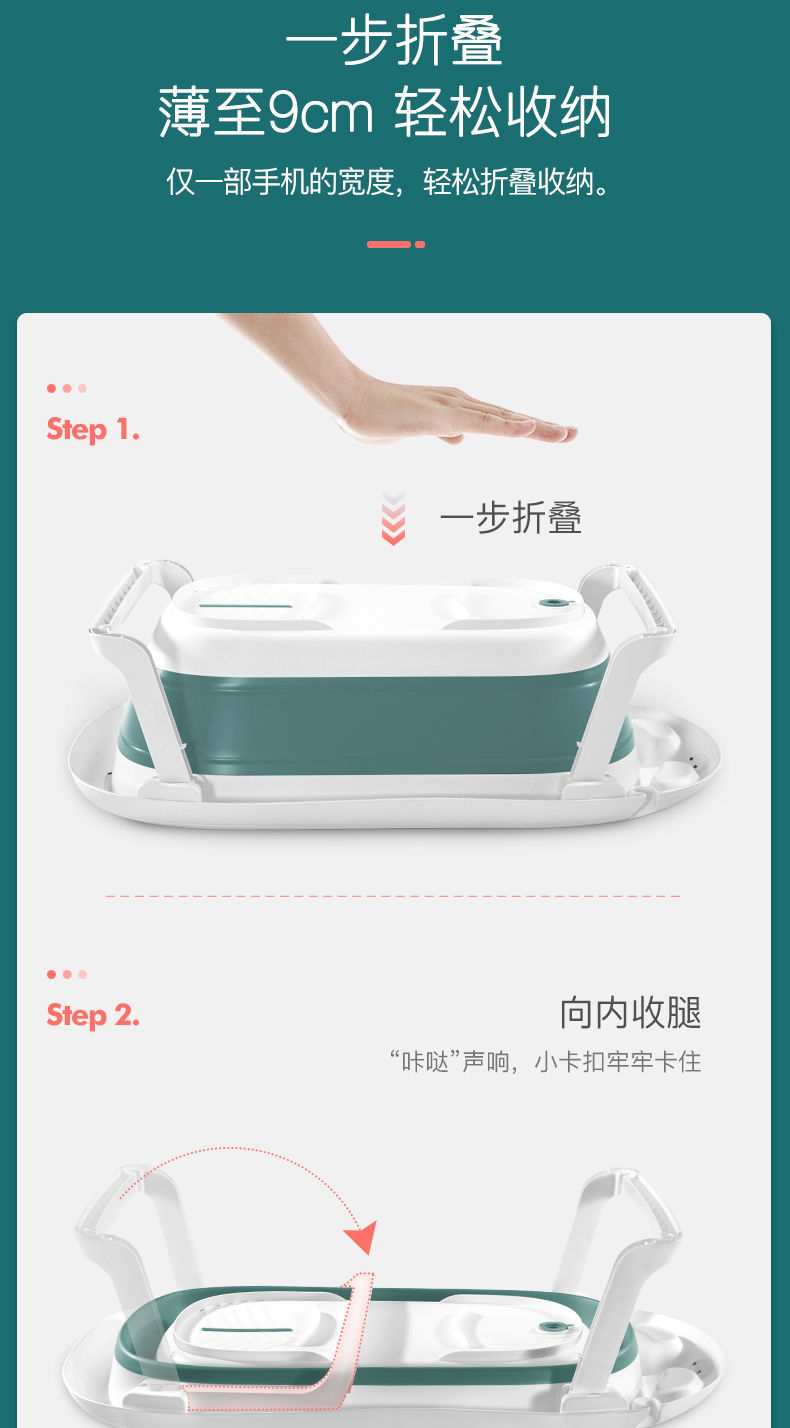 一步折叠
薄至9cm 轻松收纳

仅一部手机的宽度，轻松折叠收纳。

Step 1.

一步折叠

Step 2.

向内收腿

“咔哒”声响，小卡扣牢牢卡住