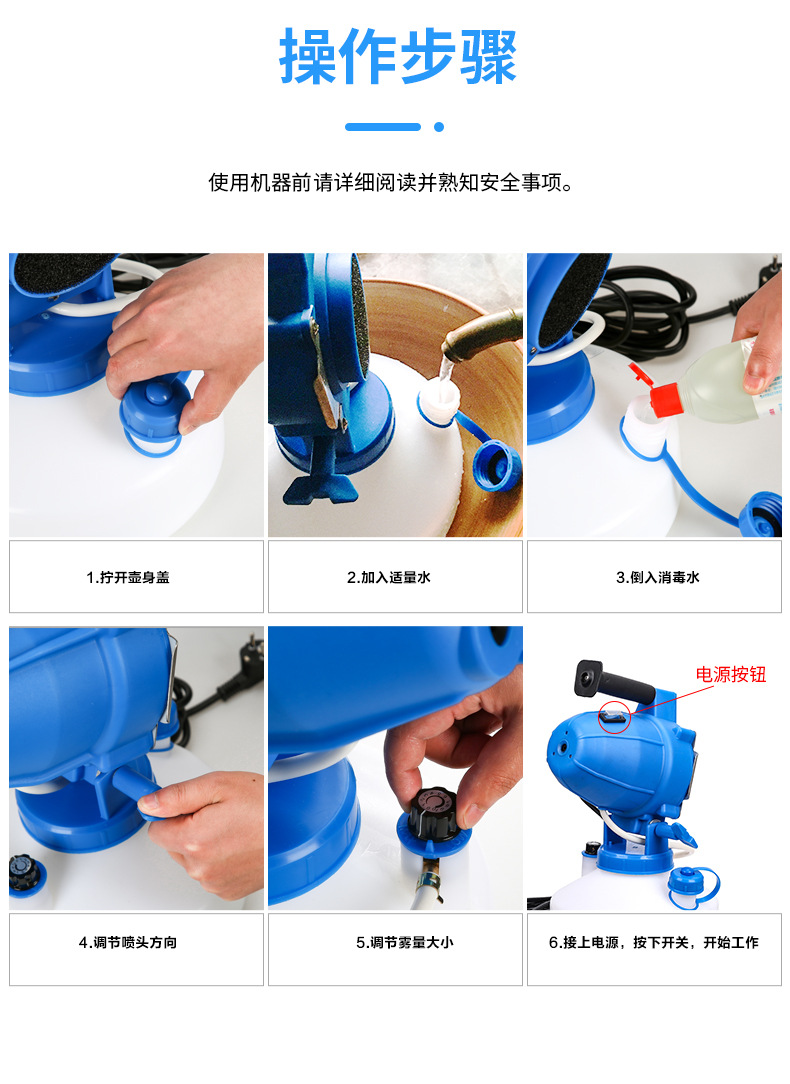 操作步骤

使用机器前请详细阅读并熟知安全事项。

1.拧开壶身盖

2.加入适量水

3.倒入消毒水

电源按钮

4.调节喷头方向

5.调节雾量大小

6.接上电源，按下开关，开始工作