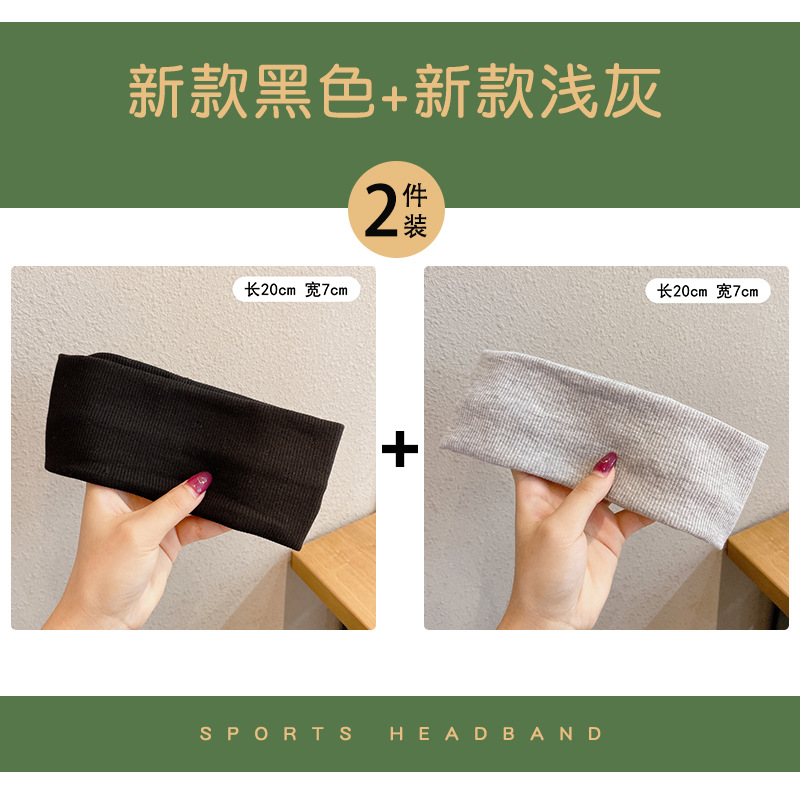 新款黑色+新款浅灰

2件装

长20cm 宽7cm

+

长20cm 宽7cm

SPORTS HEADBAND