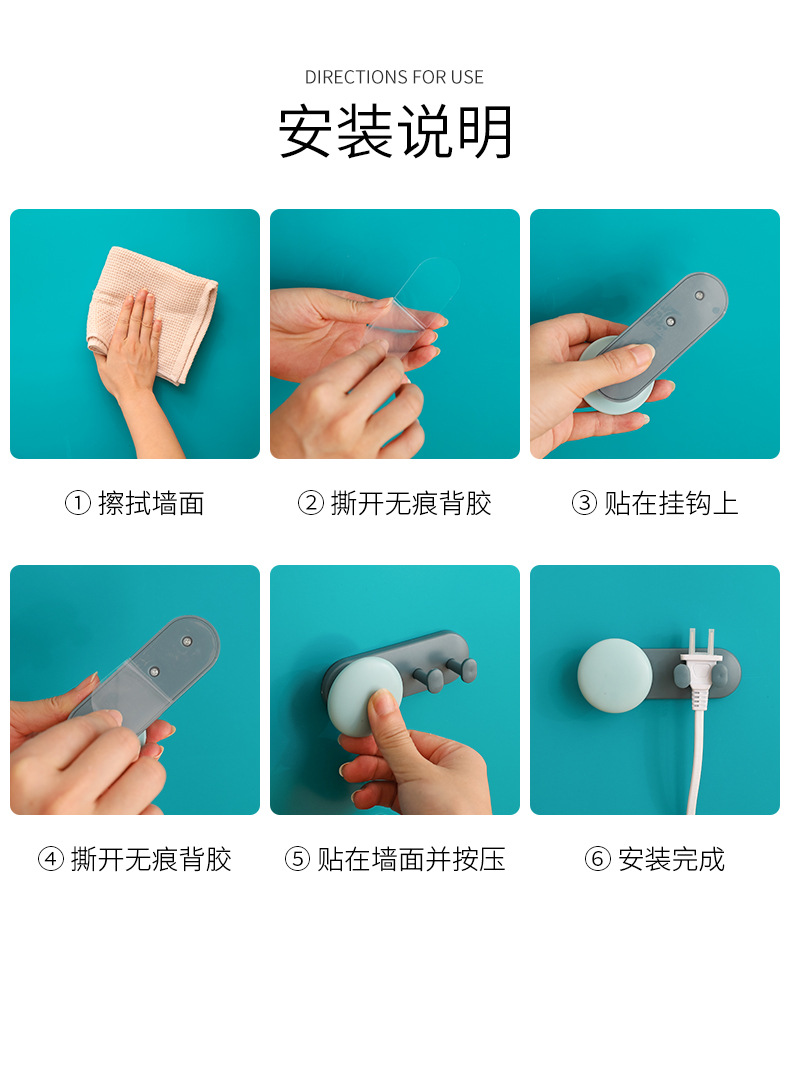 DIRECTIONS FOR USE

安装说明

① 擦拭墙面

② 撕开无痕背胶

③ 贴在挂钩上

④ 撕开无痕背胶

⑤ 贴在墙面并按压

⑥ 安装完成