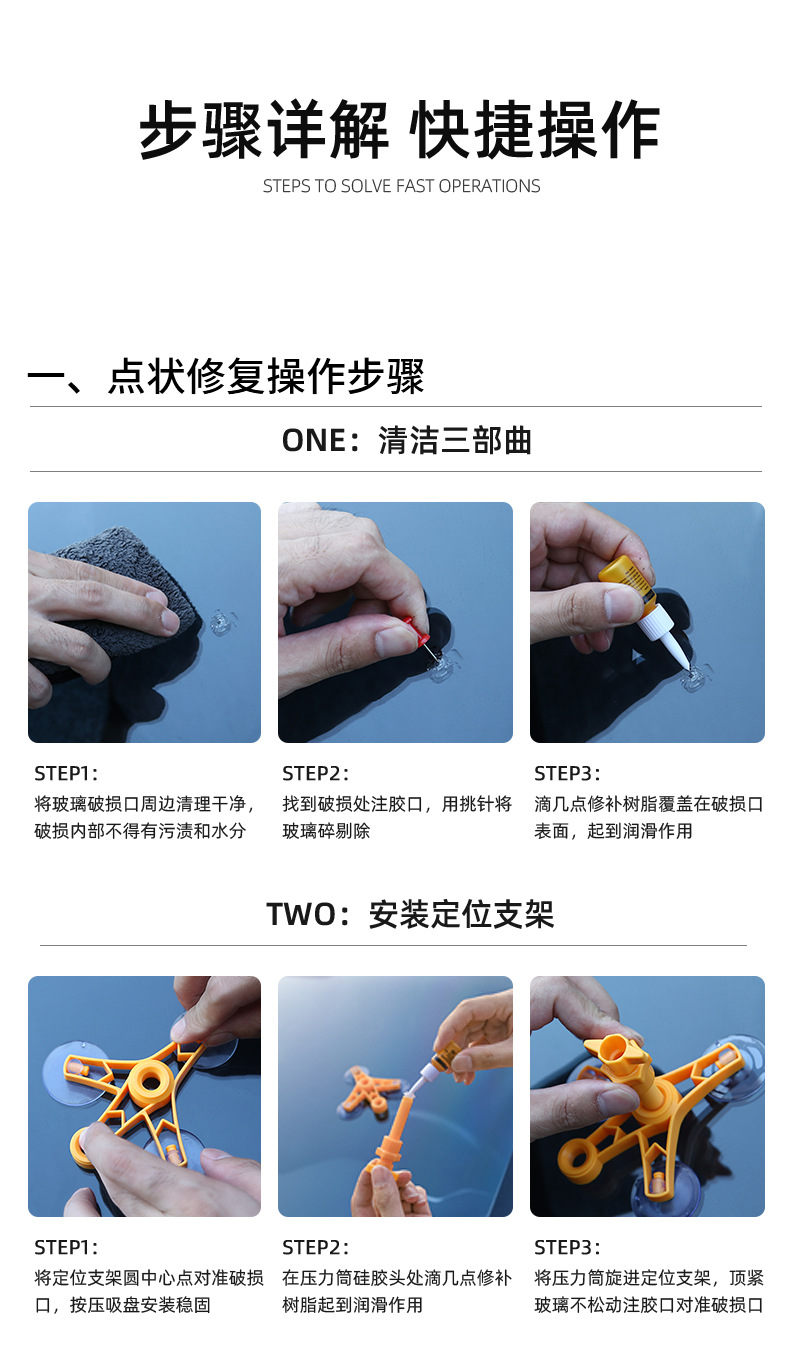 步骤详解 快捷操作

STEPS TO SOLVE FAST OPERATIONS

一、点状修复操作步骤

ONE：清洁三部曲

STEP1：
将玻璃破损口周边清理干净，破损内部不得有污渍和水分

STEP2：
找到破损处注胶口，用挑针将玻璃碎剔除

STEP3：
滴几点修补树脂覆盖在破损口表面，起到润滑作用

TWO：安装定位支架

STEP1：
将定位支架圆中心点对准破损口，按压吸盘安装稳固

STEP2：
在压力筒硅胶头处滴几点修补树脂起到润滑作用

STEP3：
将压力筒旋进定位支架，顶紧玻璃不松动注胶口对准破损口