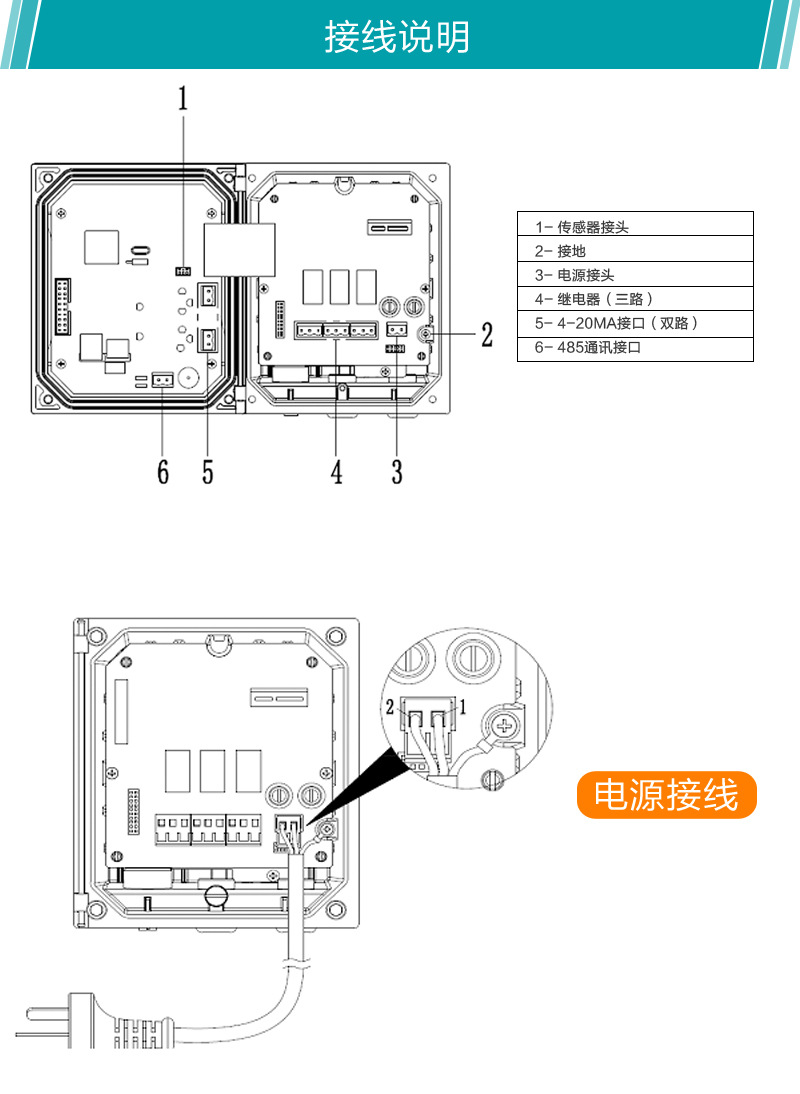 接线说明

1

2

6 5 4 3

| 1- 传感器接头 |
|---|
| 2- 接地 |
| 3- 电源接头 |
| 4- 继电器（三路） |
| 5- 4-20MA接口（双路） |
| 6- 485通讯接口 |

2 1

电源接线