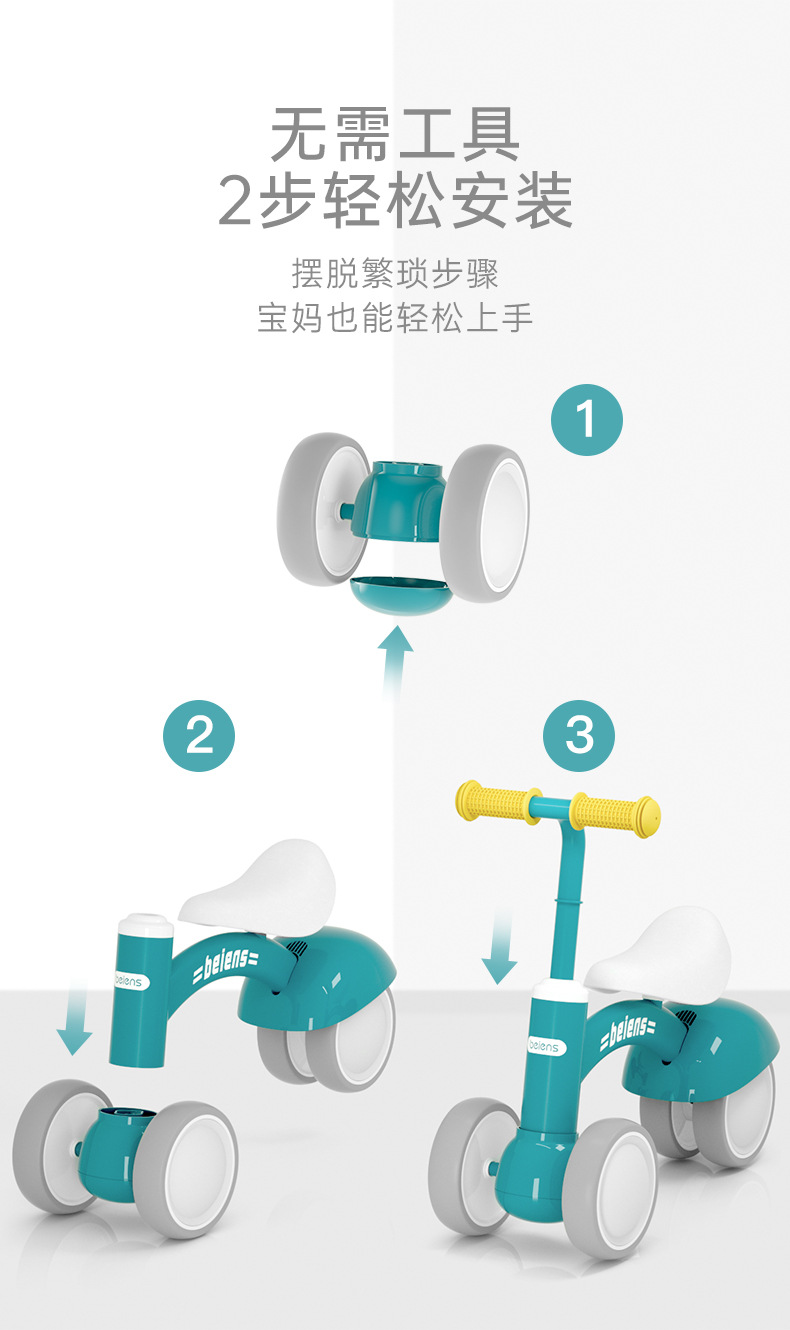 无需工具
2步轻松安装

摆脱繁琐步骤
宝妈也能轻松上手

1

2

3

belens
=belens=

belens
=belens=