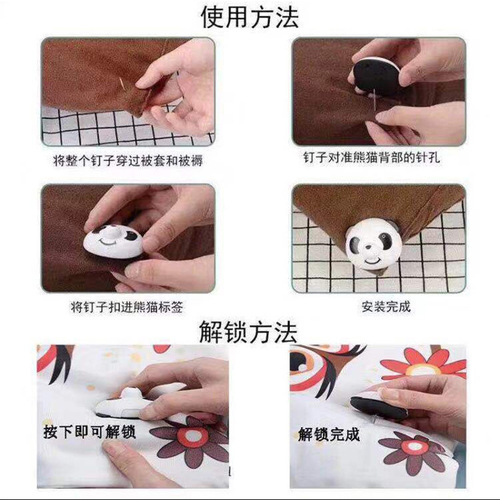 使用方法

将整个钉子穿过被套和被褥

钉子对准熊猫背部的针孔

将钉子扣进熊猫标签

安装完成

解锁方法

按下即可解锁

解锁完成