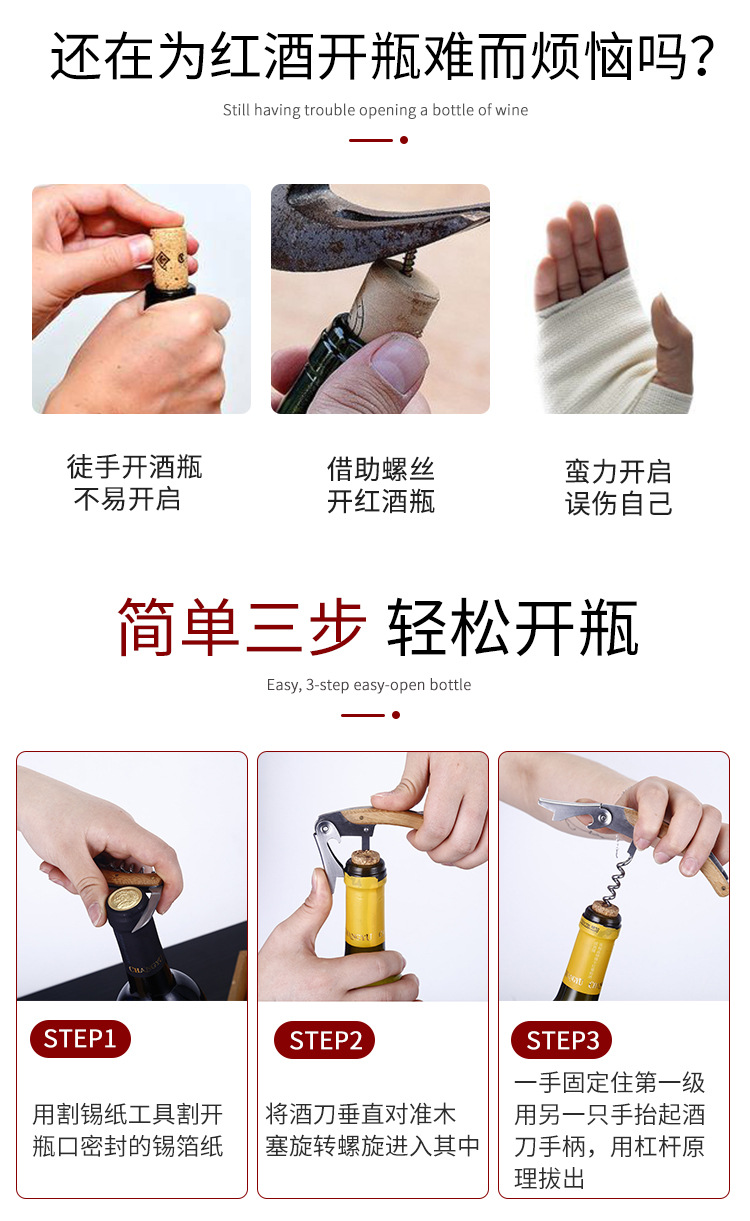 还在为红酒开瓶难而烦恼吗?

Still having trouble opening a bottle of wine

徒手开酒瓶
不易开启

借助螺丝
开红酒瓶

蛮力开启
误伤自己

简单三步 轻松开瓶

Easy, 3-step easy-open bottle

STEP1

用割锡纸工具割开瓶口密封的锡箔纸

STEP2

将酒刀垂直对准木塞旋转螺旋进入其中

STEP3

一手固定住第一级用另一只手抬起酒刀手柄，用杠杆原理拔出