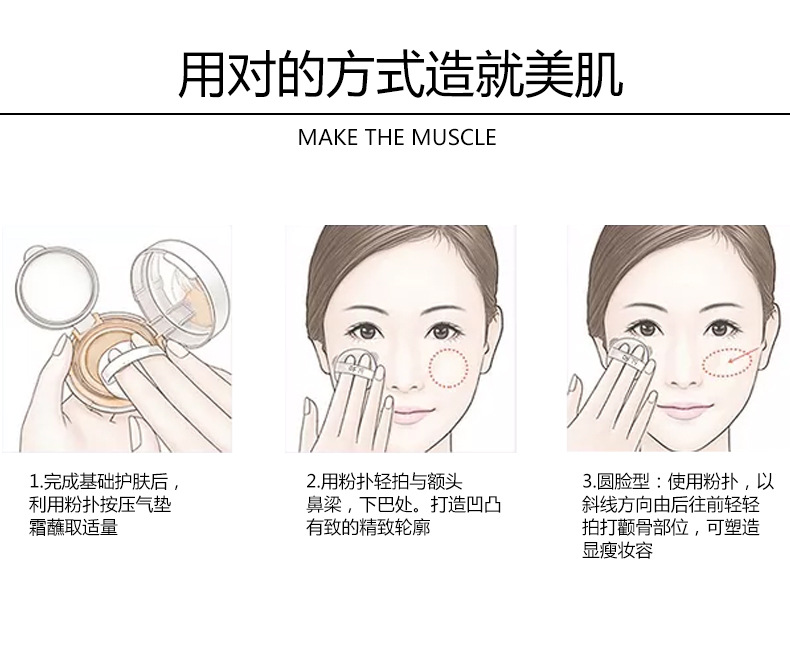 用对的方式造就美肌

MAKE THE MUSCLE

1.完成基础护肤后，利用粉扑按压气垫霜蘸取适量

2.用粉扑轻拍与额头鼻梁，下巴处。打造凹凸有致的精致轮廓

3.圆脸型：使用粉扑，以斜线方向由后往前轻轻拍打颧骨部位，可塑造显瘦妆容