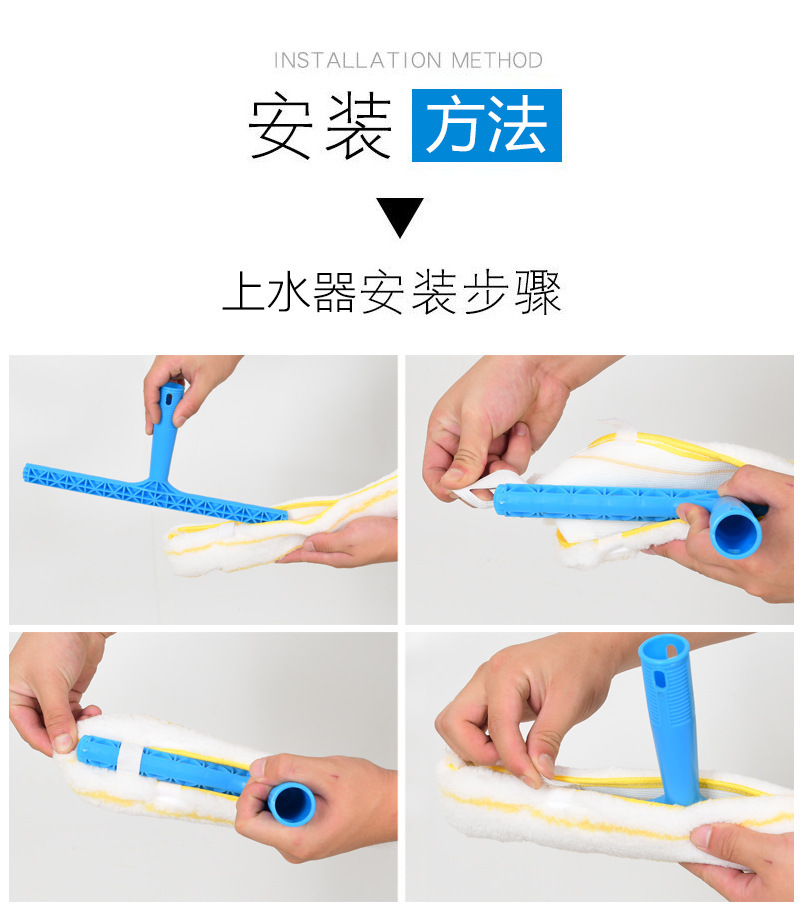 INSTALLATION METHOD

安装 方法

上水器安装步骤