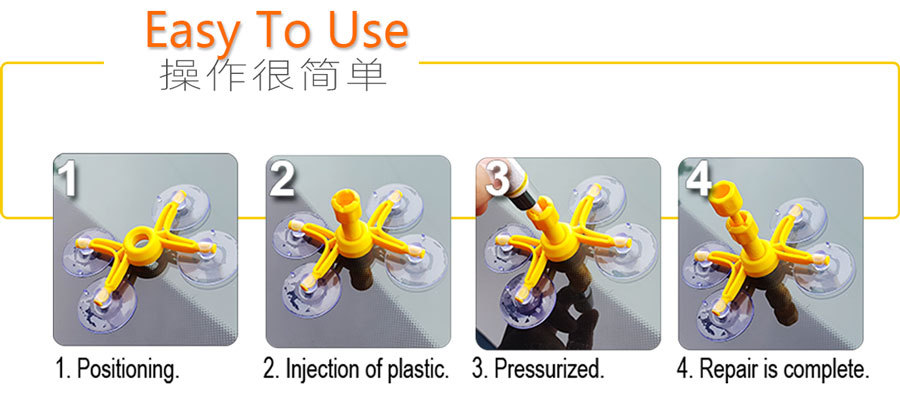 Easy To Use
操作很简单

1

2

3

4

1. Positioning.

2. Injection of plastic.

3. Pressurized.

4. Repair is complete.