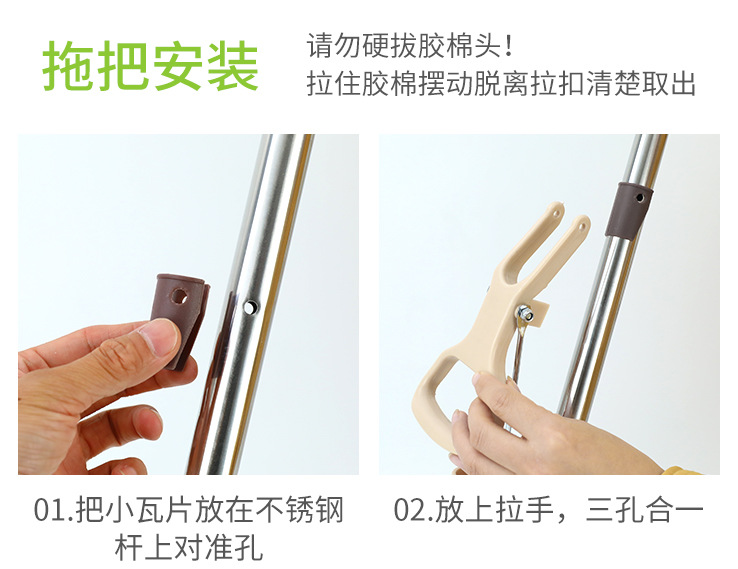 拖把安装

请勿硬拔胶棉头！
拉住胶棉摆动脱离拉扣清楚取出

01.把小瓦片放在不锈钢杆上对准孔

02.放上拉手，三孔合一