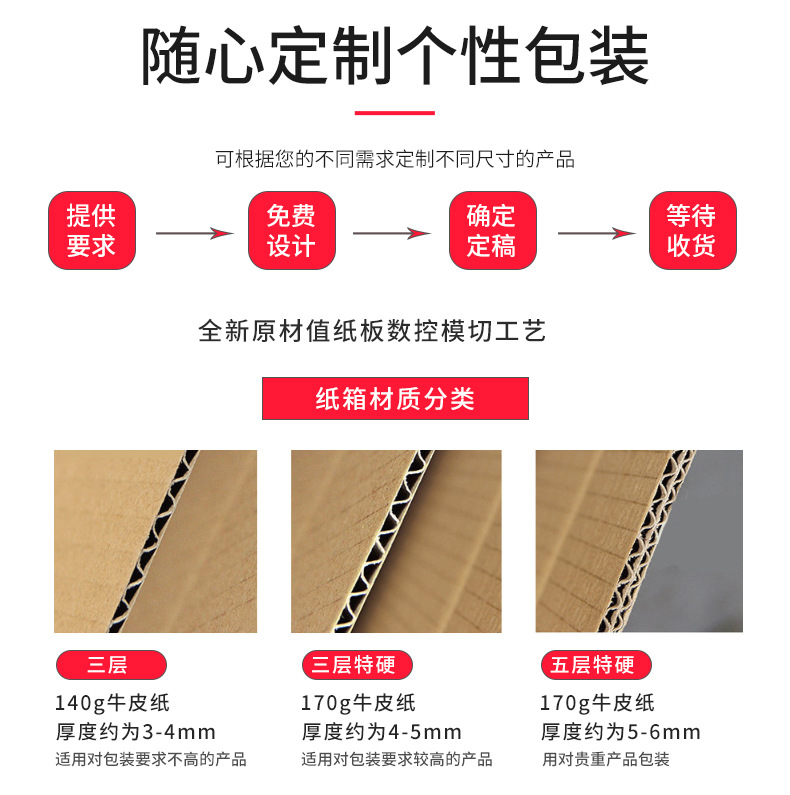 随心定制个性包装

可根据您的不同需求定制不同尺寸的产品

提供要求

免费设计

确定定稿

等待收货

全新原材值纸板数控模切工艺

纸箱材质分类

三层
140g牛皮纸
厚度约为3-4mm
适用对包装要求不高的产品

三层特硬
170g牛皮纸
厚度约为4-5mm
适用对包装要求较高的产品

五层特硬
170g牛皮纸
厚度约为5-6mm
用对贵重产品包装