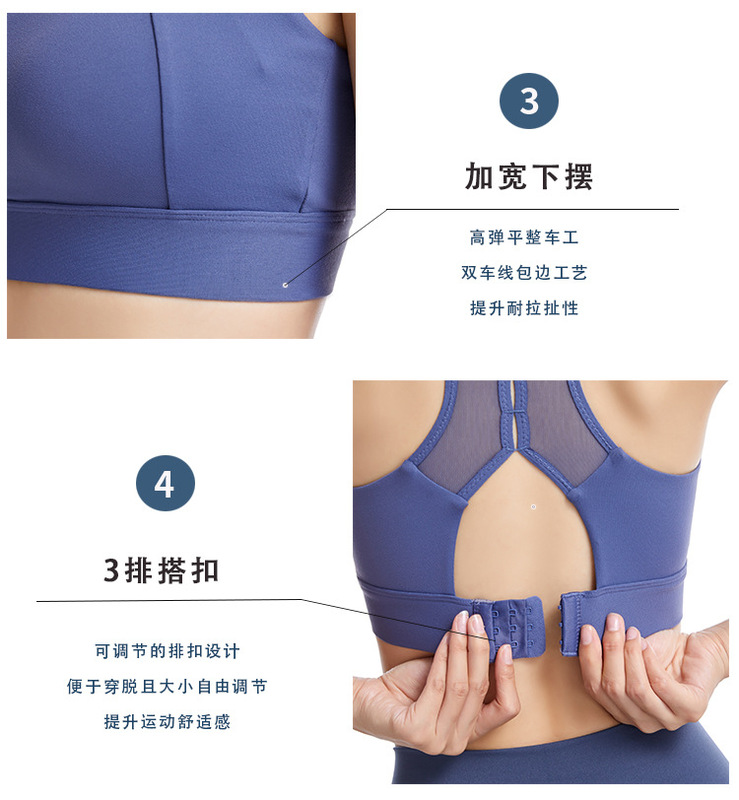 3

加宽下摆

高弹平整车工

双车线包边工艺

提升耐拉扯性

4

3排搭扣

可调节的排扣设计

便于穿脱且大小自由调节

提升运动舒适感