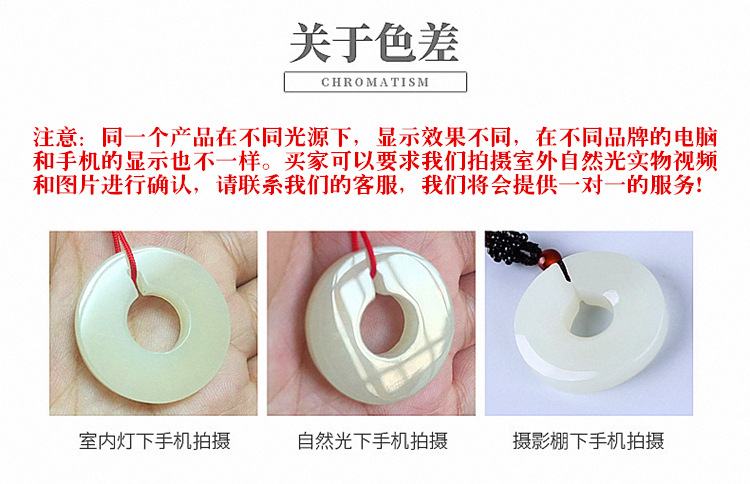 关于色差

CHROMATISM

注意：同一个产品在不同光源下，显示效果不同，在不同品牌的电脑和手机的显示也不一样。买家可以要求我们拍摄室外自然光实物视频和图片进行确认，请联系我们的客服，我们将会提供一对一的服务！

室内灯下手机拍摄

自然光下手机拍摄

摄影棚下手机拍摄