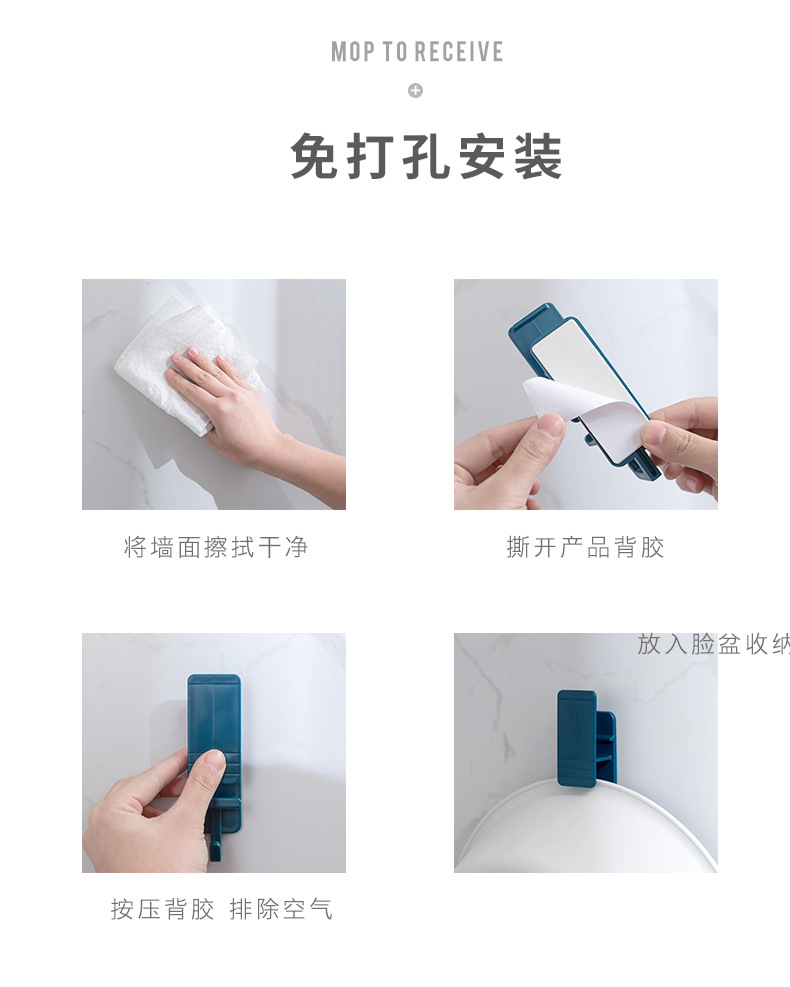 MOP TO RECEIVE

免打孔安装

将墙面擦拭干净

撕开产品背胶

放入脸盆收纳

按压背胶 排除空气