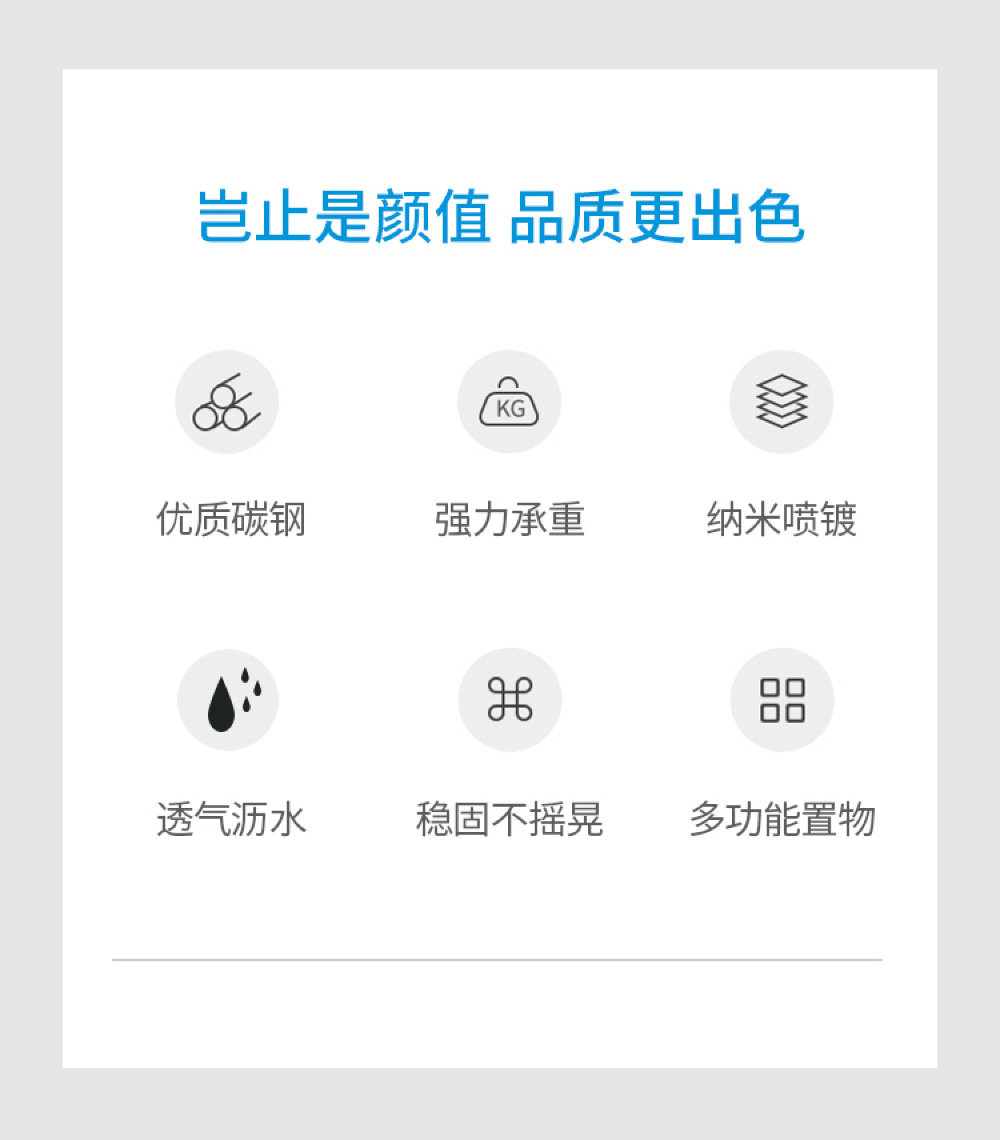 岂止是颜值 品质更出色

KG

优质碳钢 强力承重 纳米喷镀

透气沥水 稳固不摇晃 多功能置物