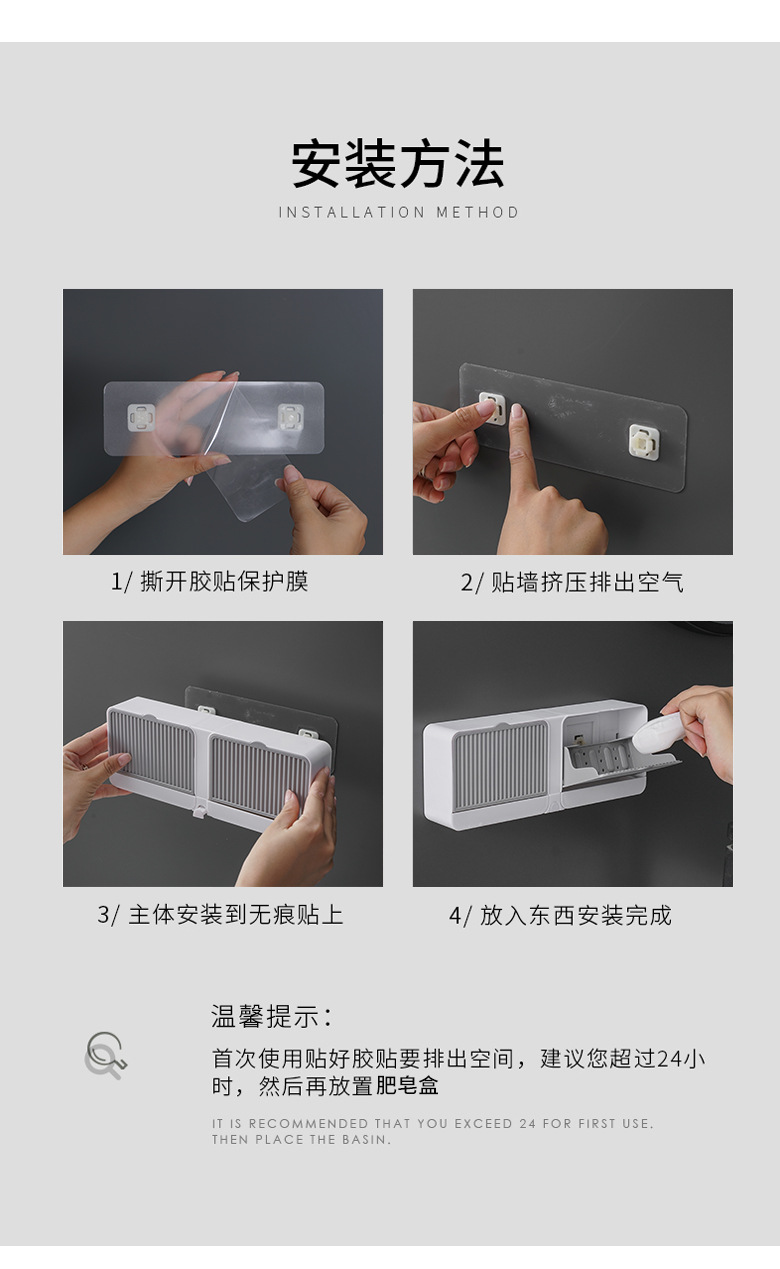 安装方法
INSTALLATION METHOD

1/ 撕开胶贴保护膜

2/ 贴墙挤压排出空气

3/ 主体安装到无痕贴上

4/ 放入东西安装完成

温馨提示：

首次使用贴好胶贴要排出空间，建议您超过24小时，然后再放置肥皂盒

IT IS RECOMMENDED THAT YOU EXCEED 24 FOR FIRST USE. THEN PLACE THE BASIN.