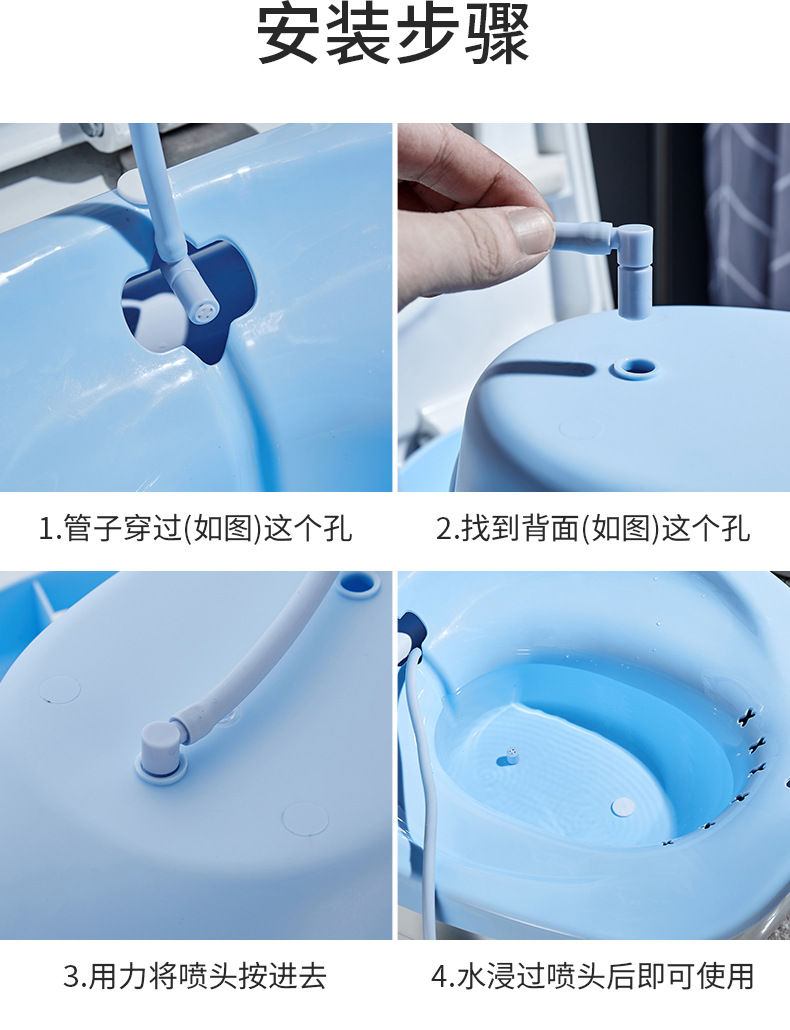 安装步骤

1.管子穿过(如图)这个孔

2.找到背面(如图)这个孔

3.用力将喷头按进去

4.水浸过喷头后即可使用