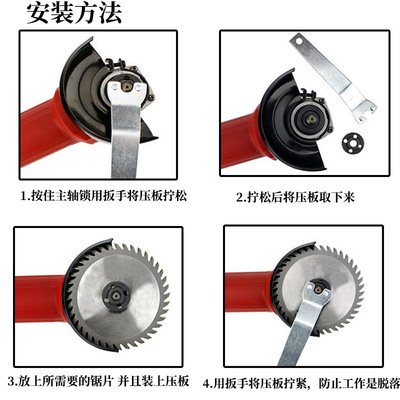 安装方法

1.按住主轴锁用扳手将压板拧松

2.拧松后将压板取下来

3.放上所需要的锯片 并且装上压板

4.用扳手将压板拧紧，防止工作是脱落