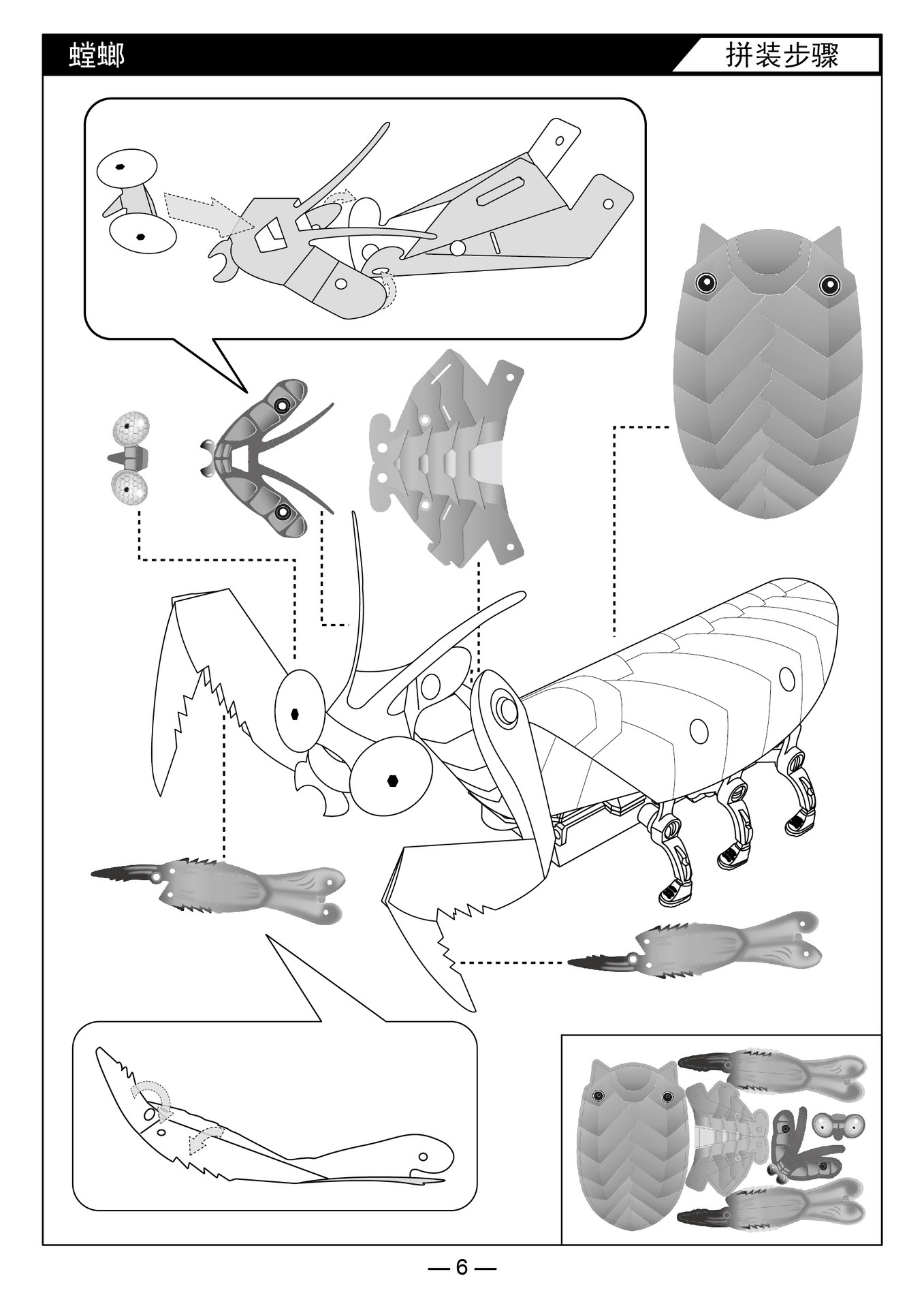 螳螂

拼装步骤

— 6 —