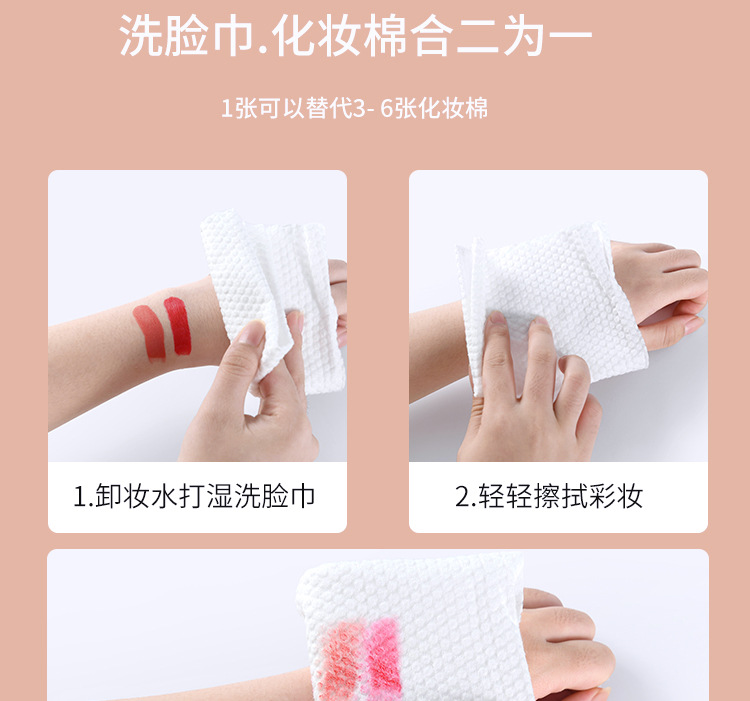 洗脸巾.化妆棉合二为一

1张可以替代3- 6张化妆棉

1.卸妆水打湿洗脸巾

2.轻轻擦拭彩妆