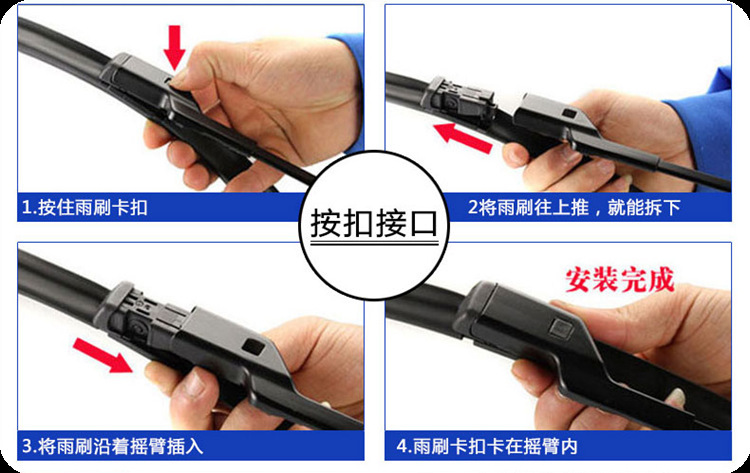 1.按住雨刷卡扣

2将雨刷往上推，就能拆下

按扣接口

3.将雨刷沿着摇臂插入

安装完成

4.雨刷卡扣卡在摇臂内