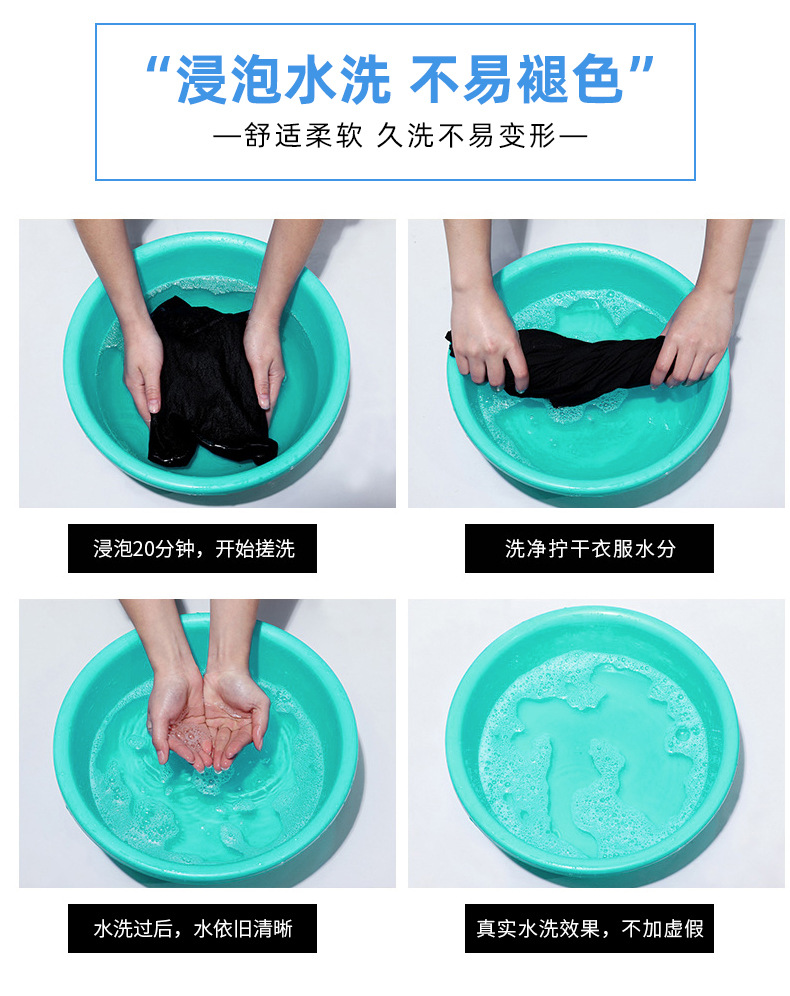 “浸泡水洗 不易褪色”

—舒适柔软 久洗不易变形—

浸泡20分钟，开始搓洗

洗净拧干衣服水分

水洗过后，水依旧清晰

真实水洗效果，不加虚假