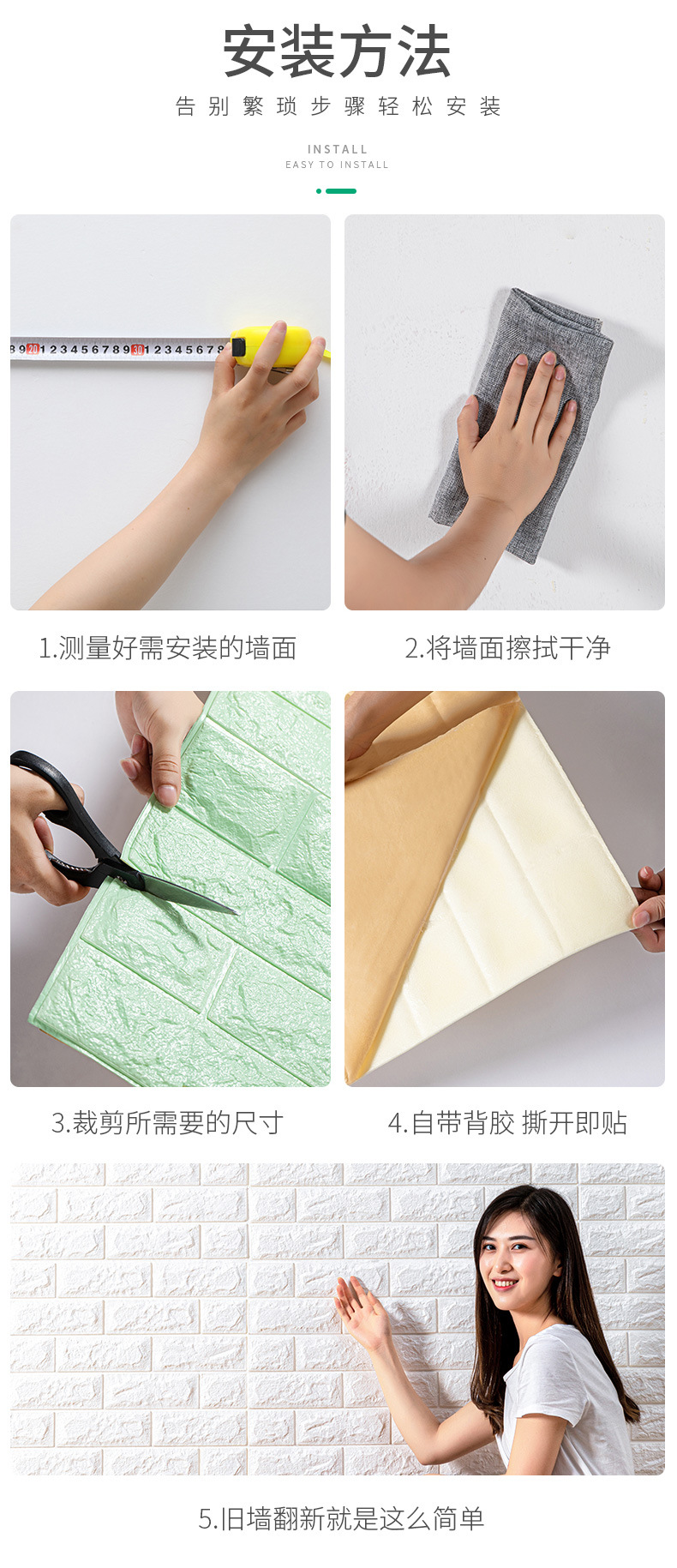 安装方法

告别繁琐步骤轻松安装

INSTALL
EASY TO INSTALL

8 9 20 1 2 3 4 5 6 7 8 9 30 1 2 3 4 5 6 7 8

1.测量好需安装的墙面

2.将墙面擦拭干净

3.裁剪所需要的尺寸

4.自带背胶 撕开即贴

5.旧墙翻新就是这么简单