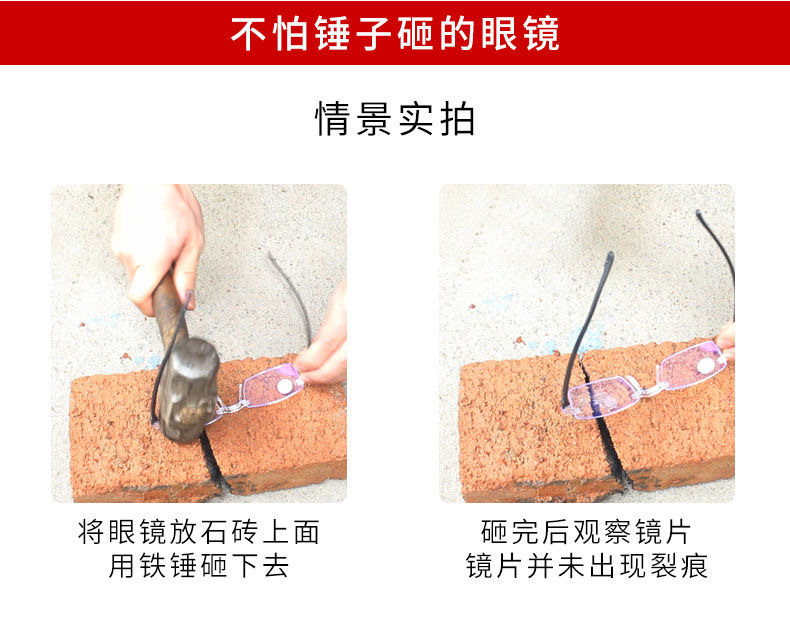 不怕锤子砸的眼镜

情景实拍

将眼镜放石砖上面
用铁锤砸下去

砸完后观察镜片
镜片并未出现裂痕