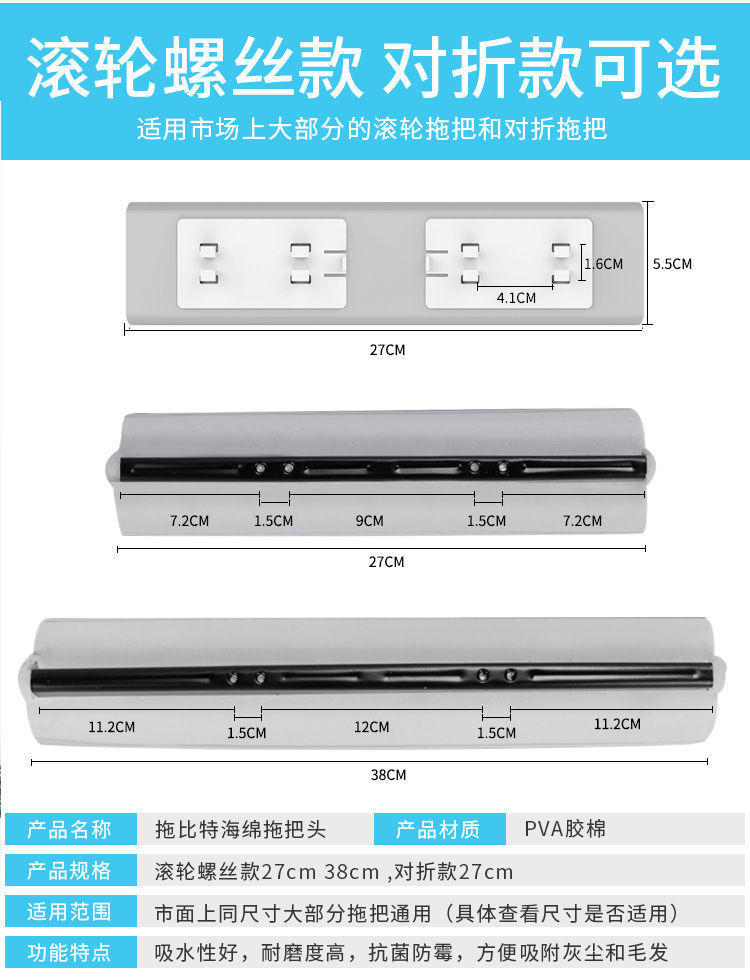 滚轮螺丝款 对折款可选

适用市场上大部分的滚轮拖把和对折拖把

1.6CM
5.5CM
4.1CM
27CM

7.2CM 1.5CM 9CM 1.5CM 7.2CM
27CM

11.2CM 1.5CM 12CM 1.5CM 11.2CM
38CM

| 产品名称 | 拖比特海绵拖把头 | 产品材质 | PVA胶棉 |
|---|---|---|---|
| 产品规格 | 滚轮螺丝款27cm 38cm ,对折款27cm | | |
| 适用范围 | 市面上同尺寸大部分拖把通用（具体查看尺寸是否适用） | | |
| 功能特点 | 吸水性好，耐磨度高，抗菌防霉，方便吸附灰尘和毛发 | | |