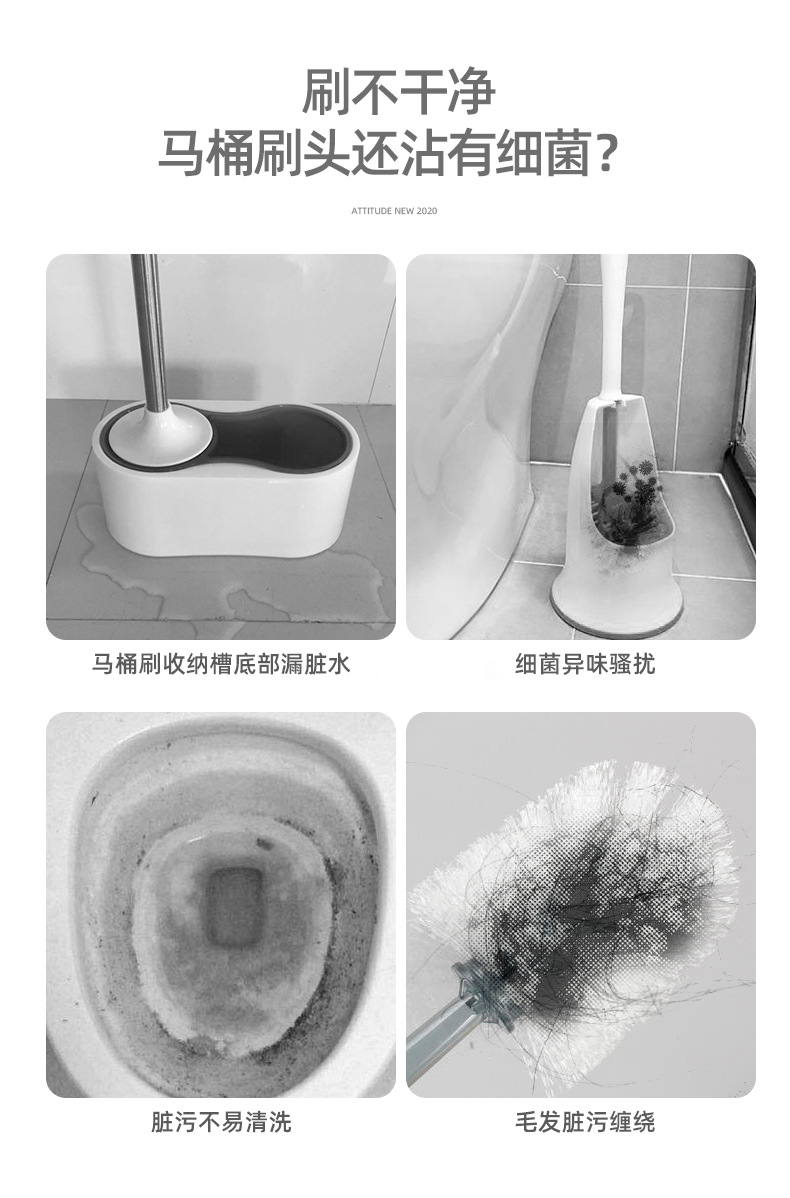 刷不干净
马桶刷头还沾有细菌？

ATTITUDE NEW 2020

马桶刷收纳槽底部漏脏水

细菌异味骚扰

脏污不易清洗

毛发脏污缠绕