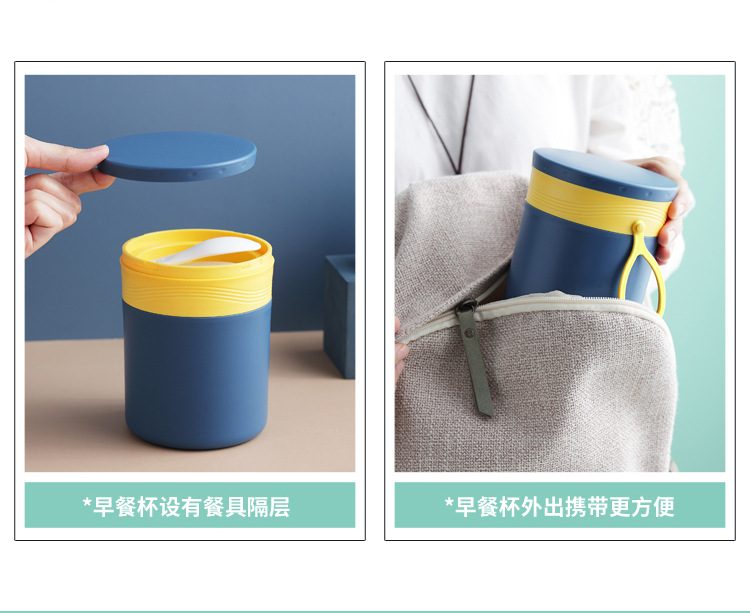 *早餐杯设有餐具隔层

*早餐杯外出携带更方便