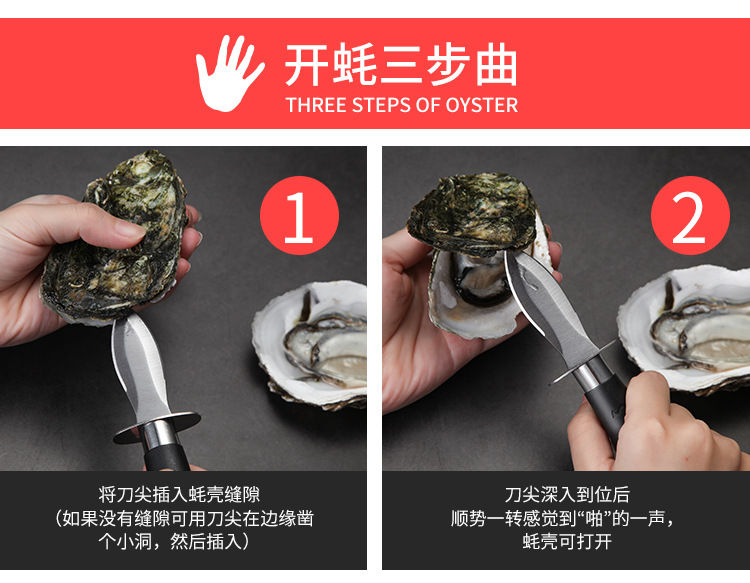 开蚝三步曲
THREE STEPS OF OYSTER

1

将刀尖插入蚝壳缝隙
（如果没有缝隙可用刀尖在边缘凿个小洞，然后插入）

2

刀尖深入到位后
顺势一转感觉到“啪”的一声，
蚝壳可打开