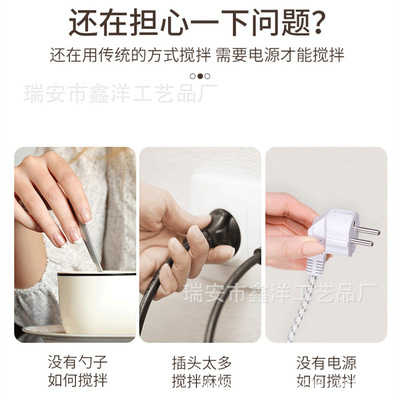 还在担心一下问题?

还在用传统的方式搅拌 需要电源才能搅拌

瑞安市鑫洋工艺品厂

瑞安市鑫洋工艺品厂

没有勺子
如何搅拌

插头太多
搅拌麻烦

没有电源
如何搅拌