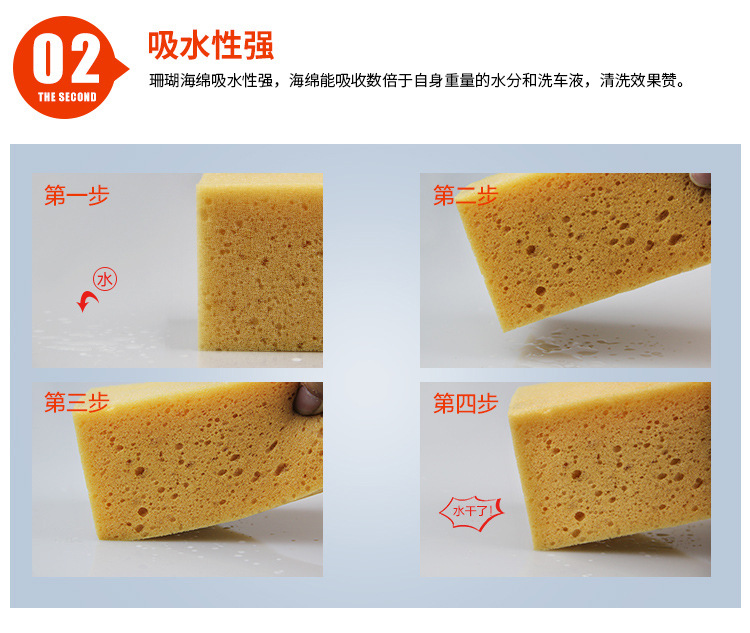 02
THE SECOND

吸水性强

珊瑚海绵吸水性强，海绵能吸收数倍于自身重量的水分和洗车液，清洗效果赞。

第一步

水

第二步

第三步

第四步

水干了!