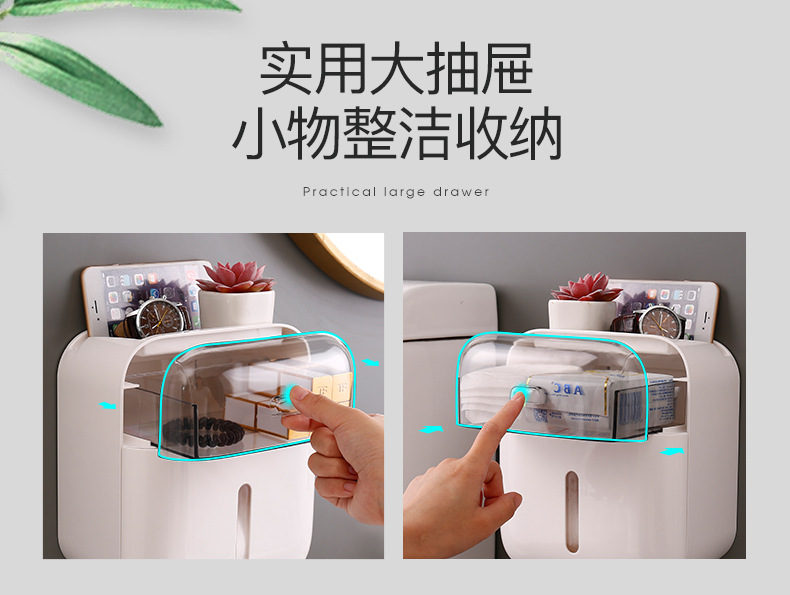 实用大抽屉
小物整洁收纳

Practical large drawer

ABC