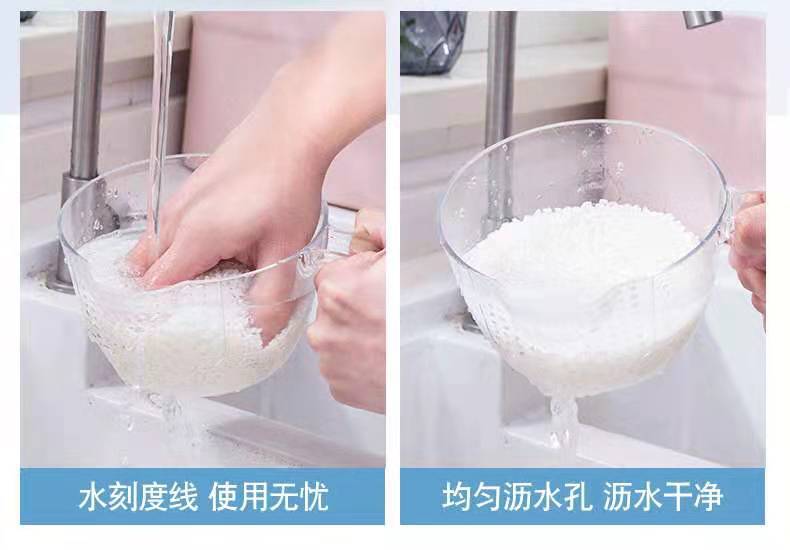 水刻度线 使用无忧

均匀沥水孔 沥水干净