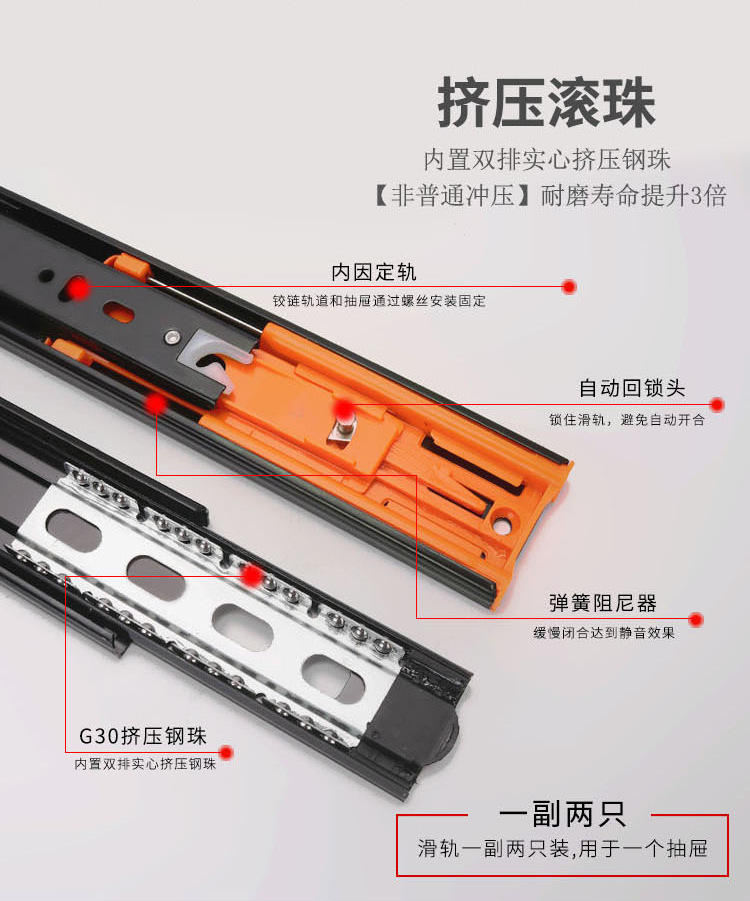 挤压滚珠

内置双排实心挤压钢珠

【非普通冲压】耐磨寿命提升3倍

内因定轨

铰链轨道和抽屉通过螺丝安装固定

自动回锁头

锁住滑轨，避免自动开合

弹簧阻尼器

缓慢闭合达到静音效果

G30挤压钢珠

内置双排实心挤压钢珠

一副两只

滑轨一副两只装,用于一个抽屉