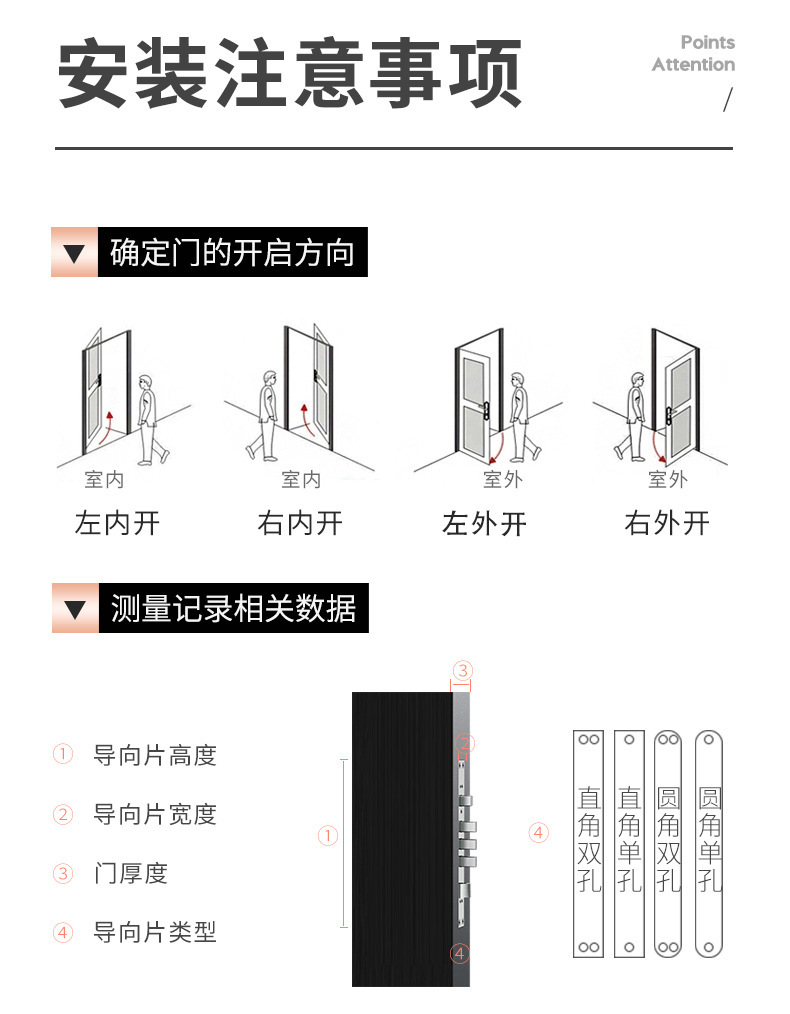 安装注意事项

Points Attention

/

▼ 确定门的开启方向

室内
左内开

室内
右内开

室外
左外开

室外
右外开

▼ 测量记录相关数据

① 导向片高度

② 导向片宽度

③ 门厚度

④ 导向片类型

③

②

①

④

④

直角双孔

直角单孔

圆角双孔

圆角单孔