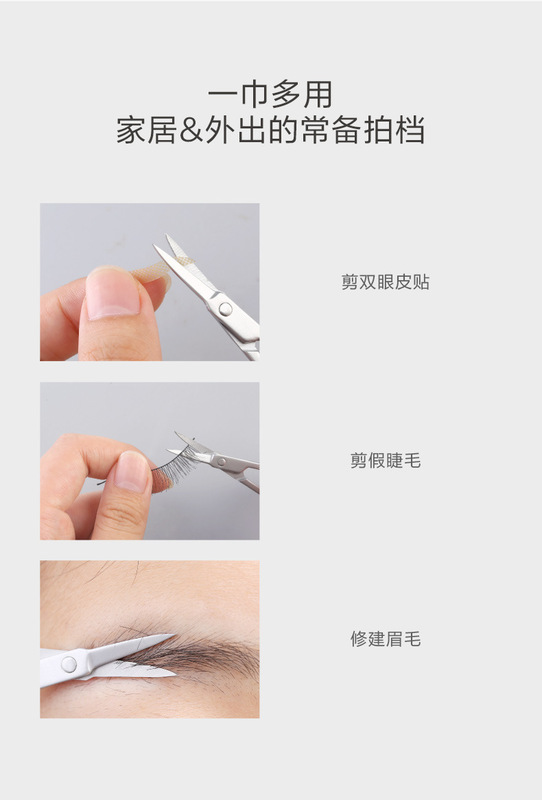 一巾多用
家居&外出的常备拍档

剪双眼皮贴

剪假睫毛

修建眉毛