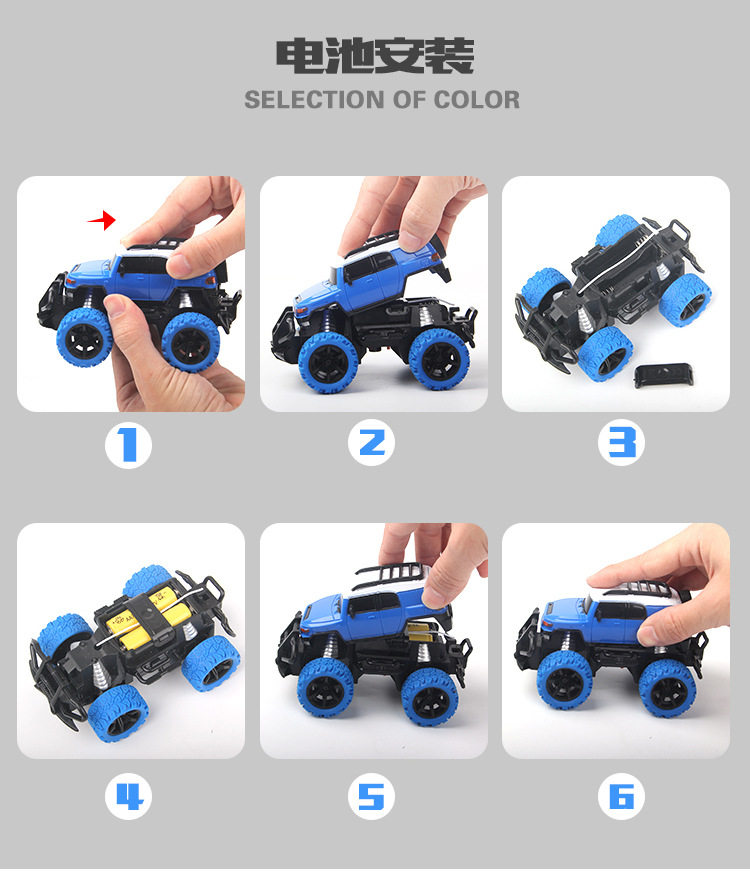 电池安装
SELECTION OF COLOR

1

2

3

4

5

6