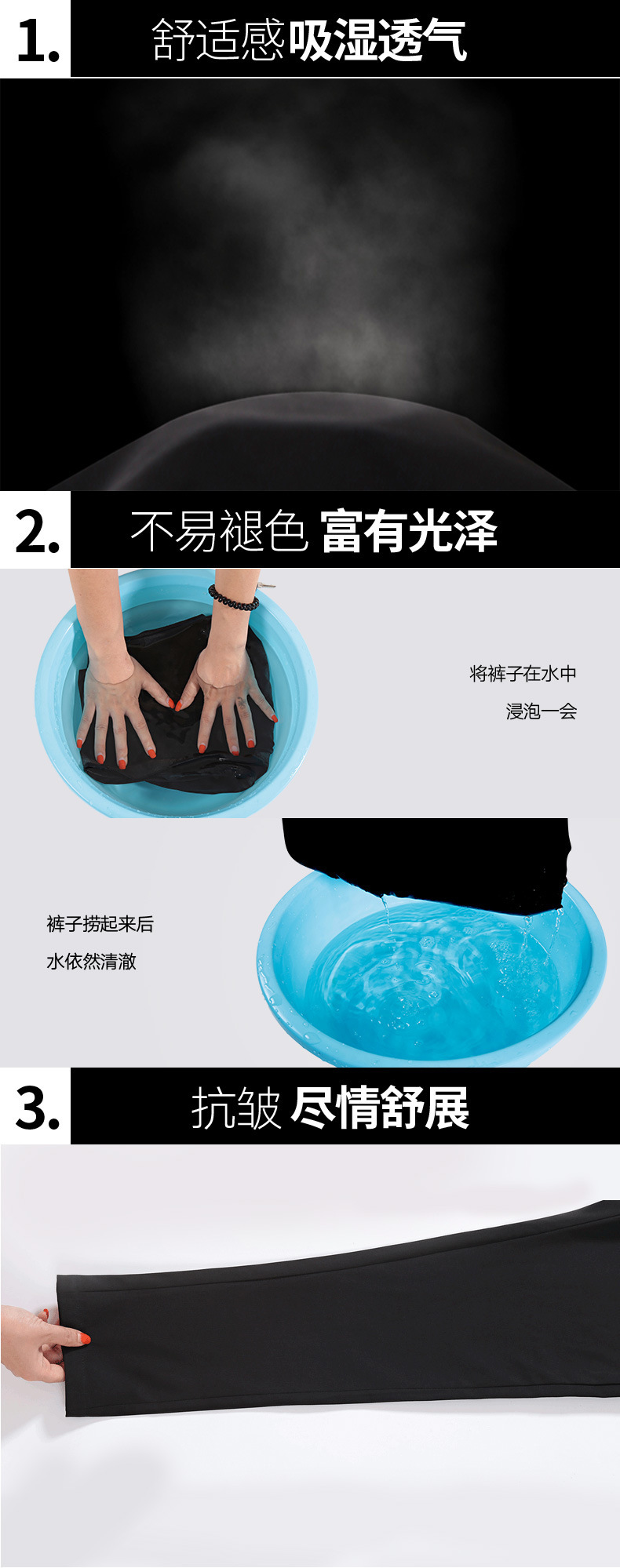 1. 舒适感吸湿透气

2. 不易褪色 富有光泽

将裤子在水中
浸泡一会

裤子捞起来后
水依然清澈

3. 抗皱 尽情舒展