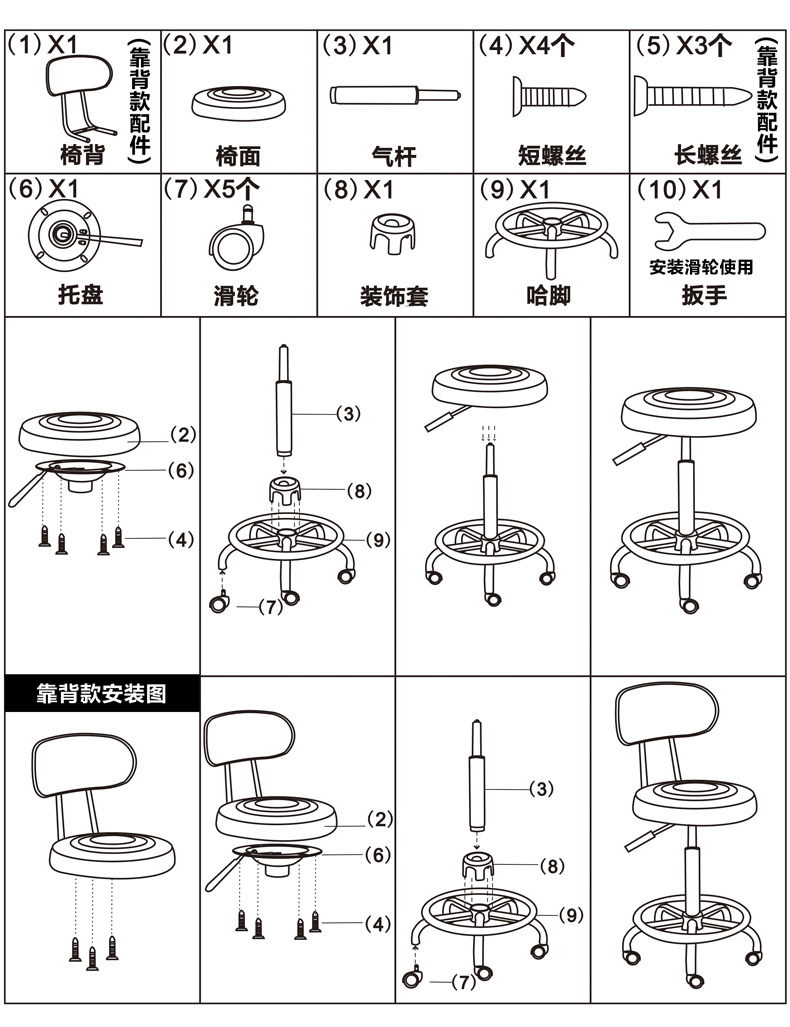 (1) X1
椅背
(靠背款配件)

(2) X1
椅面

(3) X1
气杆

(4) X4个
短螺丝

(5) X3个
长螺丝
(靠背款配件)

(6) X1
托盘

(7) X5个
滑轮

(8) X1
装饰套

(9) X1
哈脚

(10) X1
安装滑轮使用
扳手

(2)
(6)
(4)

(3)
(8)
(9)
(7)

靠背款安装图

(2)
(6)
(4)

(3)
(8)
(9)
(7)