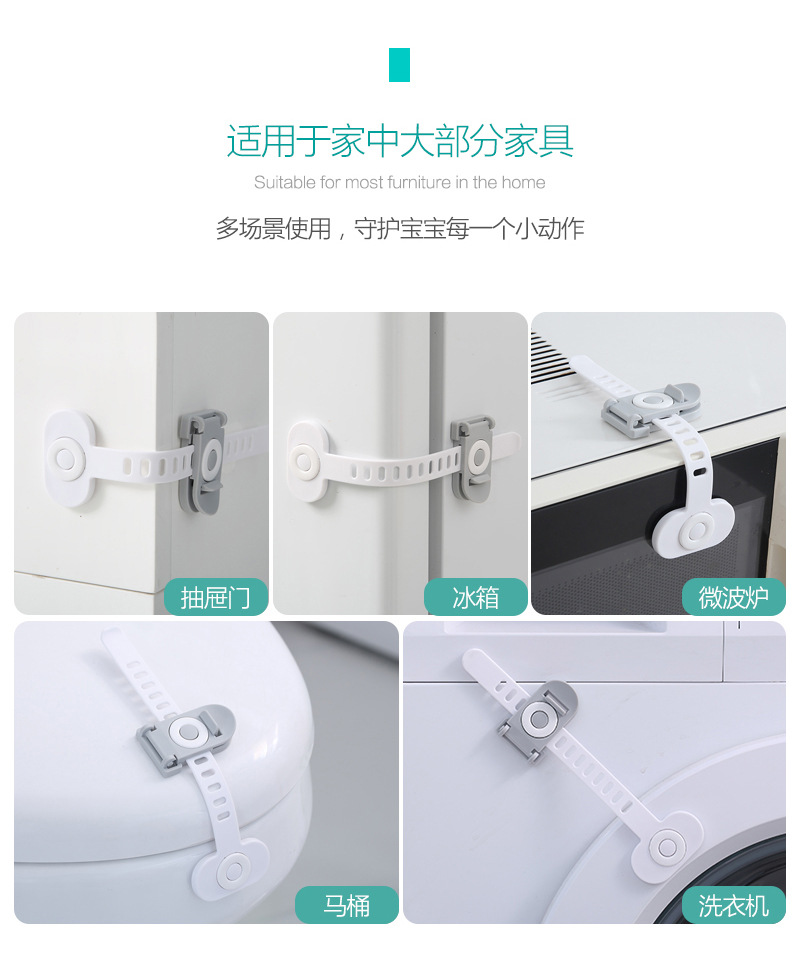 适用于家中大部分家具
Suitable for most furniture in the home
多场景使用，守护宝宝每一个小动作

抽屉门

冰箱

微波炉

马桶

洗衣机