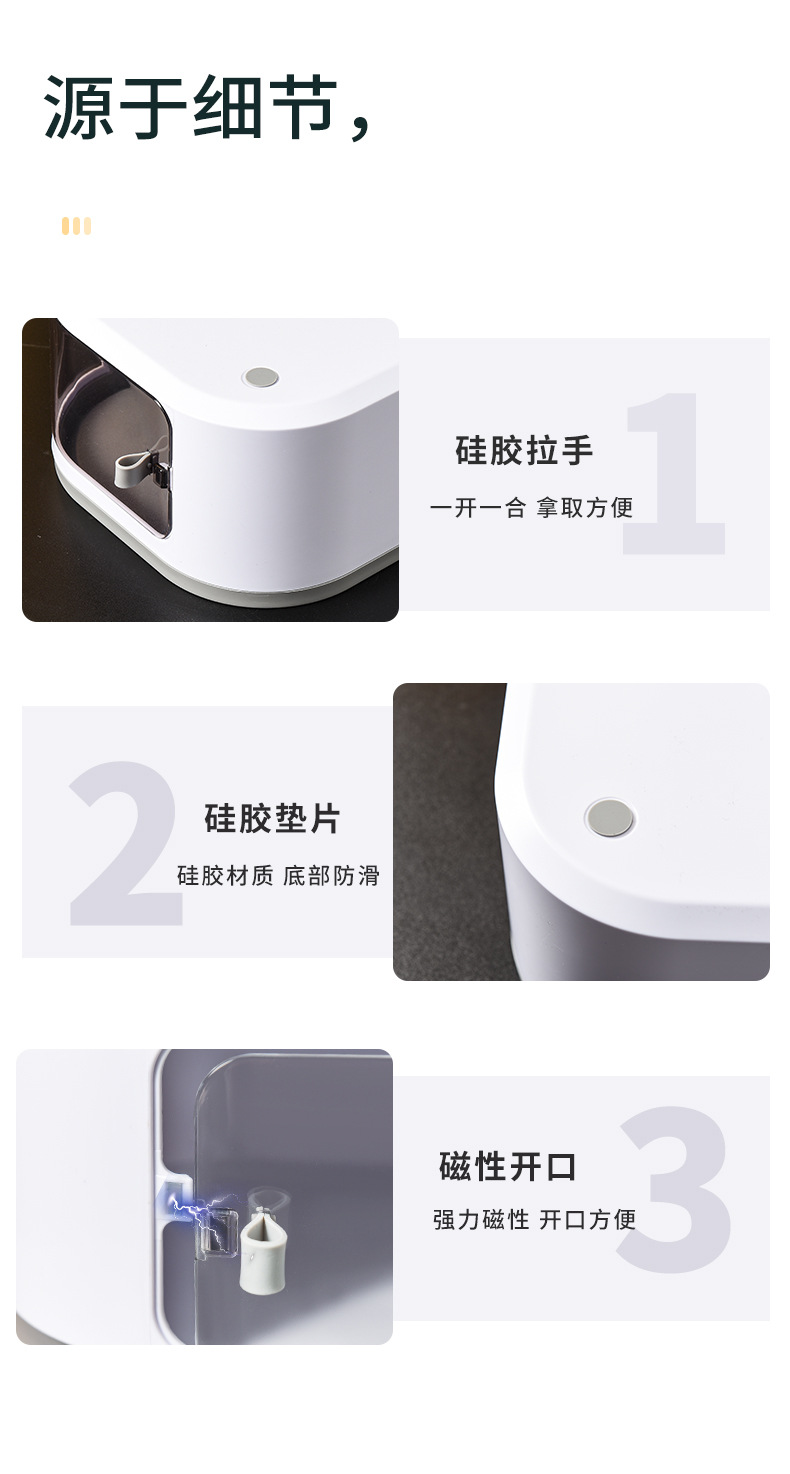 源于细节，

1
硅胶拉手
一开一合 拿取方便

2
硅胶垫片
硅胶材质 底部防滑

3
磁性开口
强力磁性 开口方便