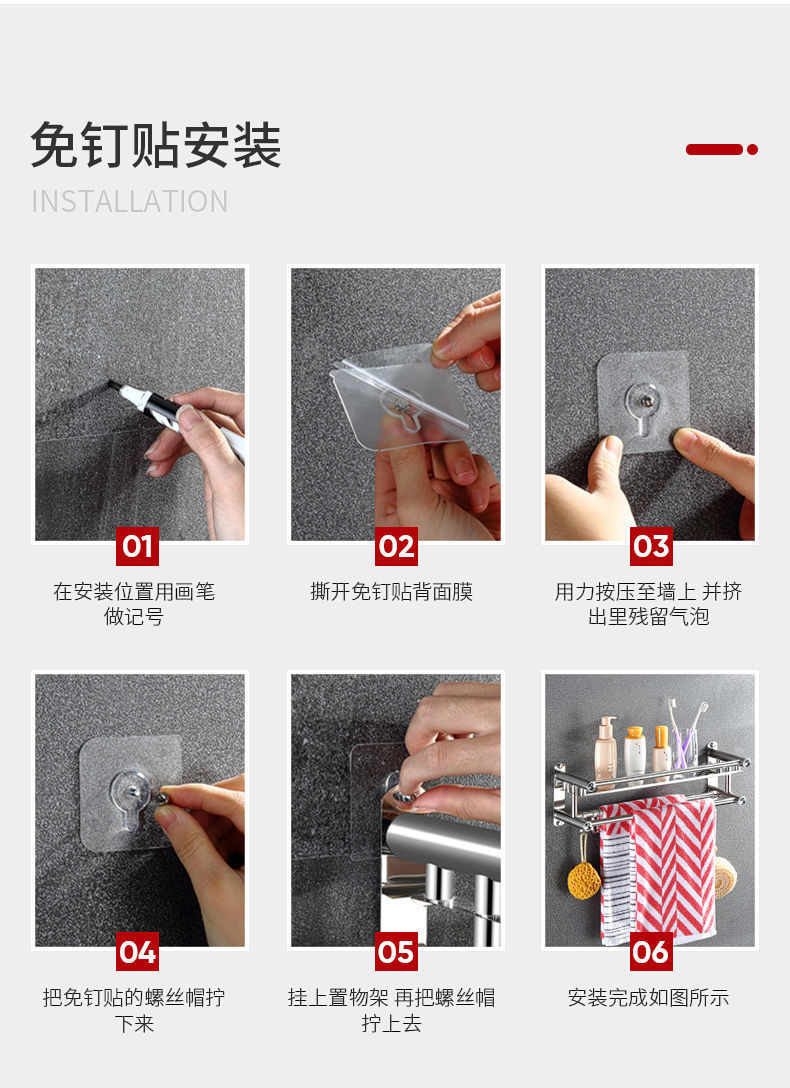 免钉贴安装
INSTALLATION

01
在安装位置用画笔做记号

02
撕开免钉贴背面膜

03
用力按压至墙上 并挤出里残留气泡

04
把免钉贴的螺丝帽拧下来

05
挂上置物架 再把螺丝帽拧上去

06
安装完成如图所示