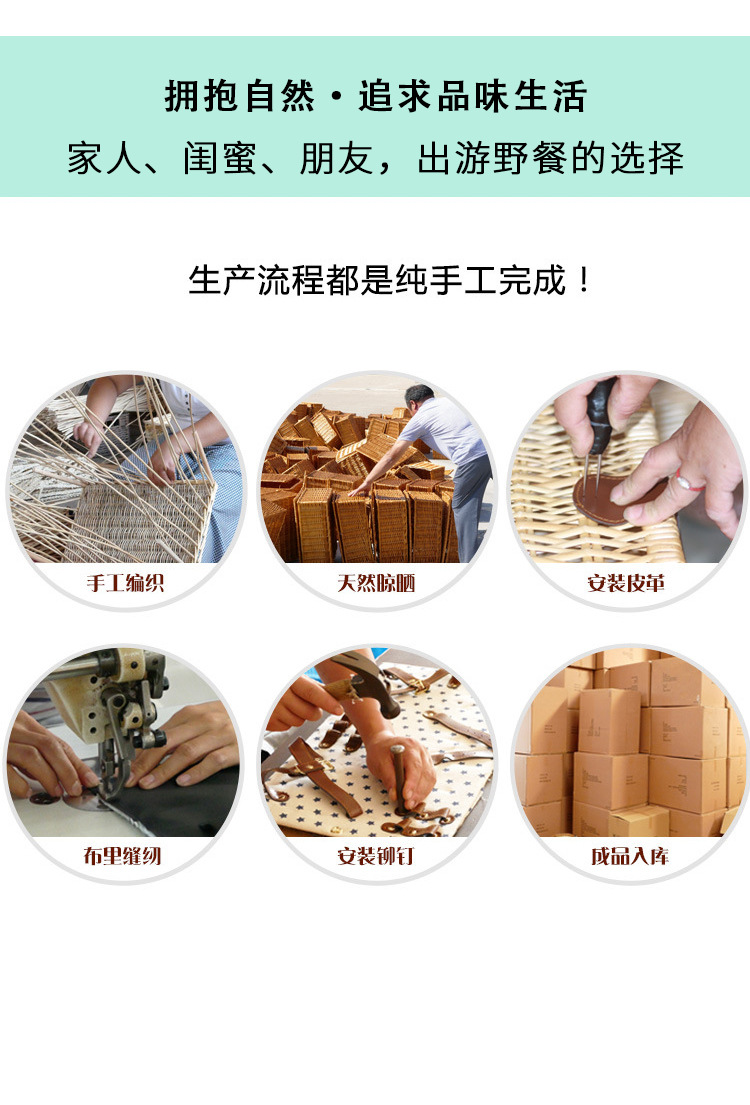 拥抱自然·追求品味生活
家人、闺蜜、朋友，出游野餐的选择

生产流程都是纯手工完成！

手工编织

天然晾晒

安装皮革

布里缝纫

安装铆钉

成品入库