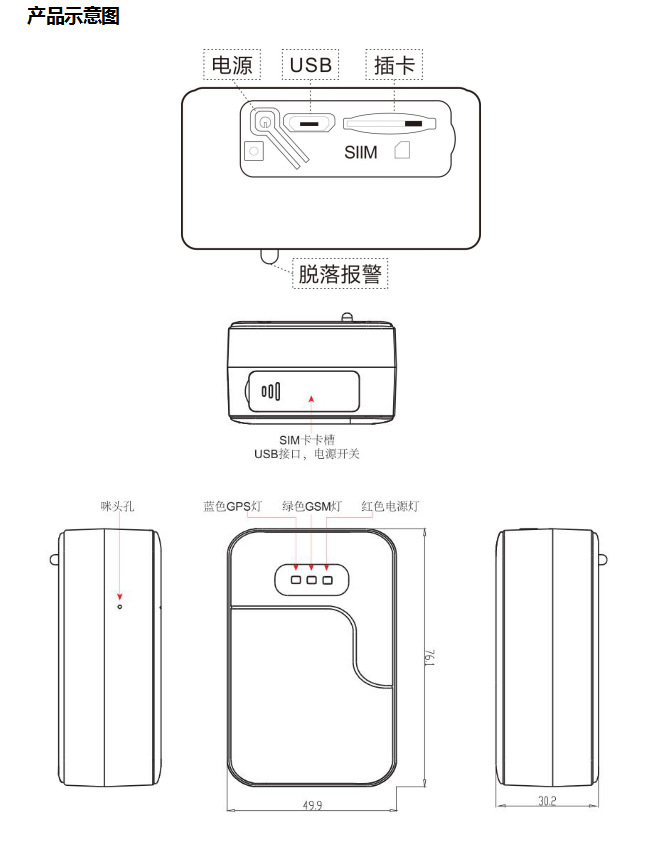 产品示意图

电源
USB
插卡
SIIM
脱落报警

SIM卡卡槽
USB接口，电源开关

咪头孔
蓝色GPS灯
绿色GSM灯
红色电源灯

76.1
49.9
30.2