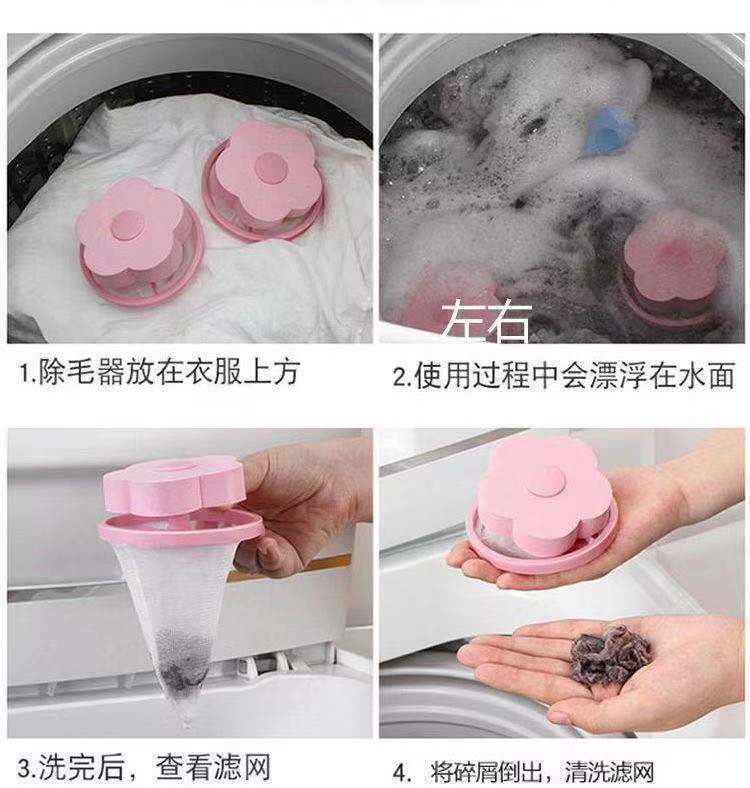 左右

1.除毛器放在衣服上方

2.使用过程中会漂浮在水面

3.洗完后，查看滤网

4. 将碎屑倒出，清洗滤网