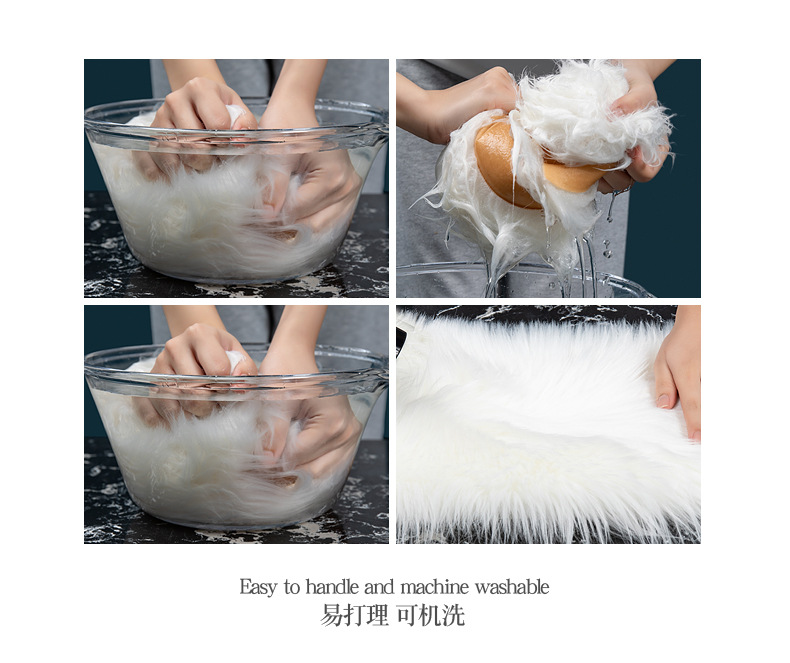 Easy to handle and machine washable
易打理 可机洗